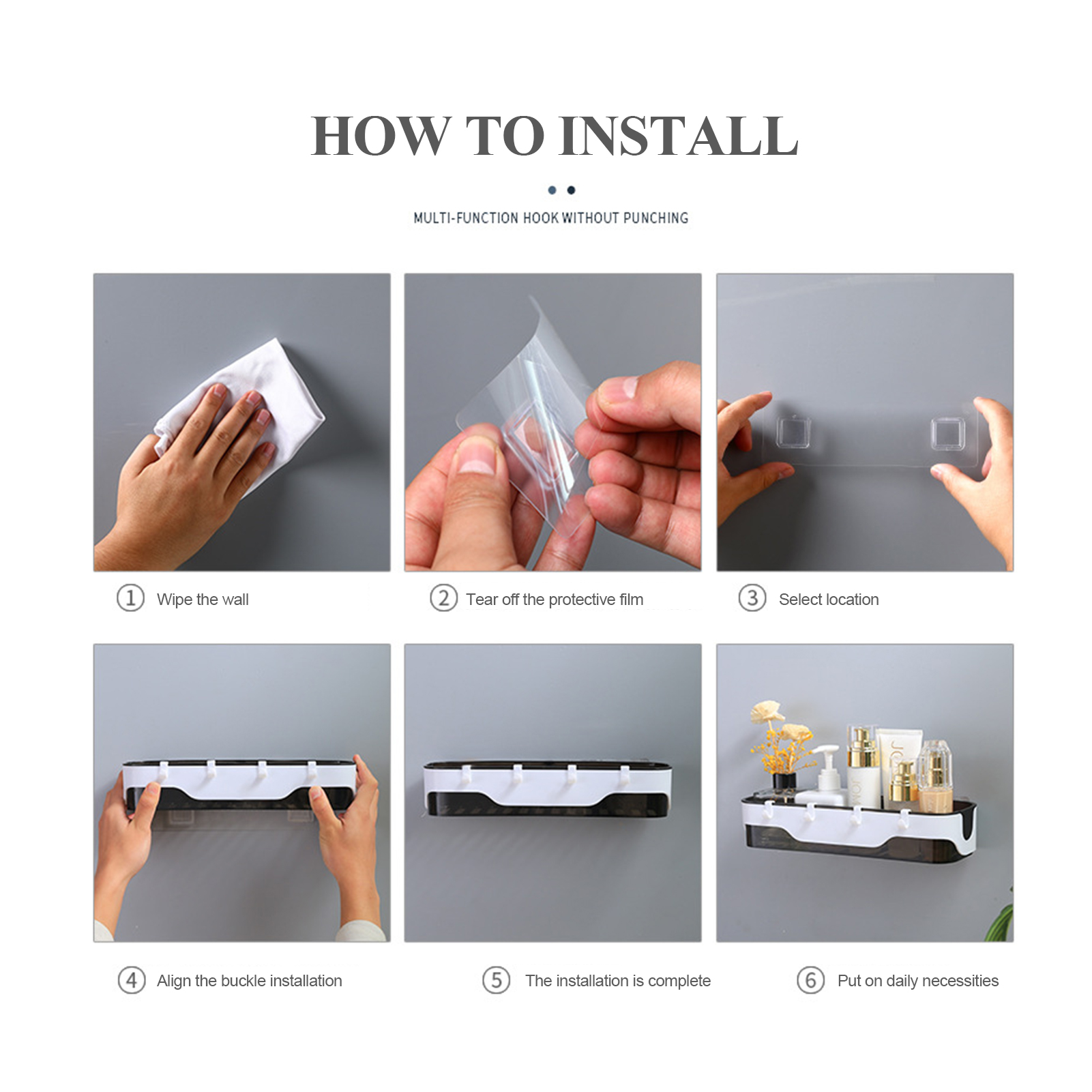 HOW TO INSTALL

MULTI-FUNCTION HOOK WITHOUT PUNCHING

① Wipe the wall

② Tear off the protective film

③ Select location

④ Align the buckle installation

⑤ The installation is complete

⑥ Put on daily necessities