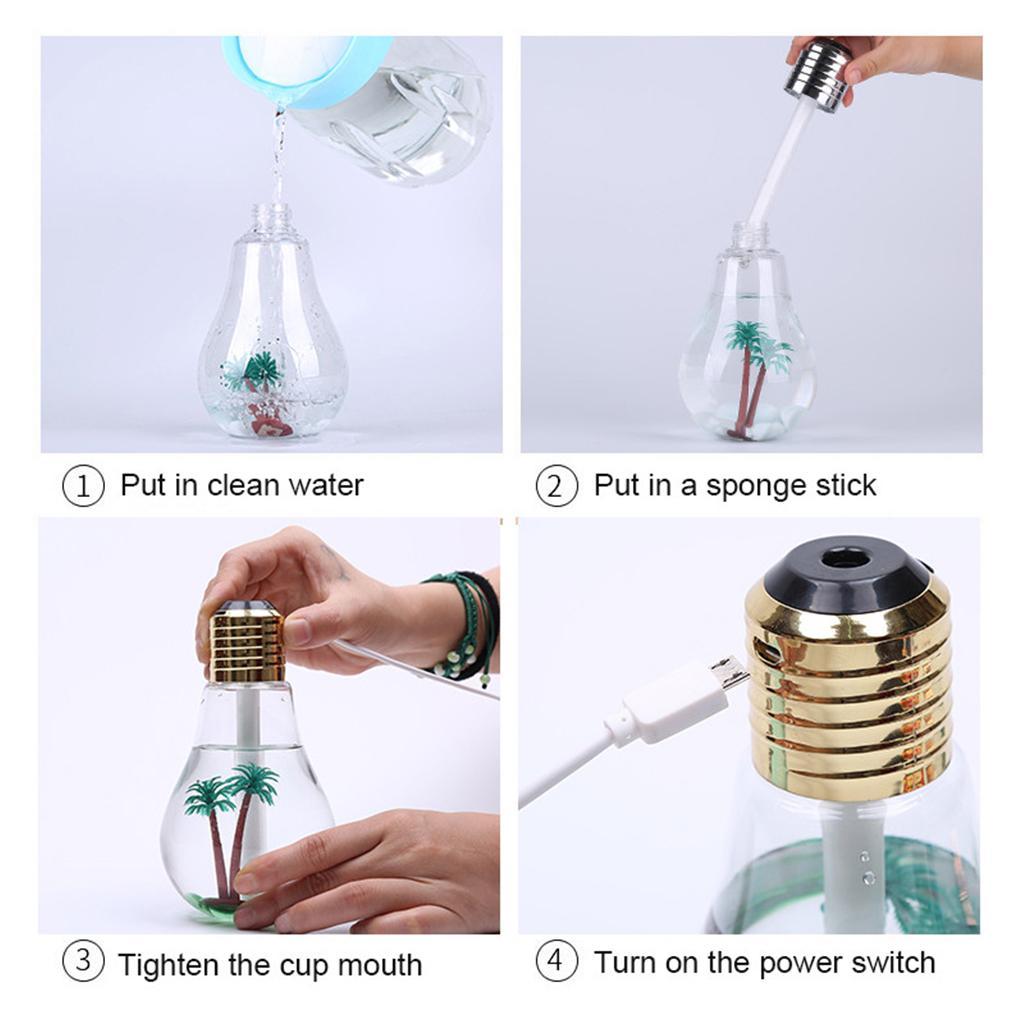 ① Put in clean water

② Put in a sponge stick

③ Tighten the cup mouth

④ Turn on the power switch