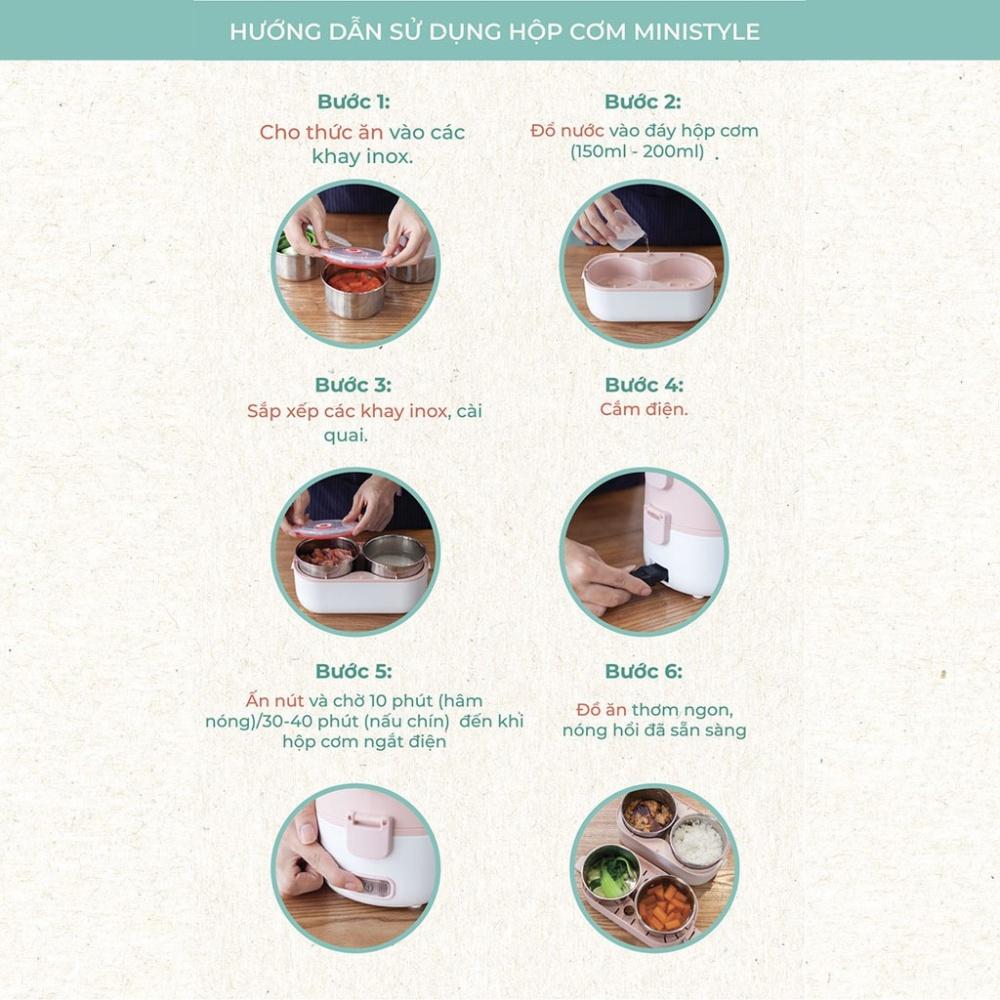 HƯỚNG DẪN SỬ DỤNG HỘP CƠM MINISTYLE

Bước 1:
Cho thức ăn vào các khay inox.

Bước 2:
Đổ nước vào đáy hộp cơm (150ml - 200ml)

Bước 3:
Sắp xếp các khay inox, cài quai.

Bước 4:
Cắm điện.

Bước 5:
Ấn nút và chờ 10 phút (hâm nóng)/30-40 phút (nấu chín) đến khi hộp cơm ngắt điện

Bước 6:
Đồ ăn thơm ngon, nóng hổi đã sẵn sàng