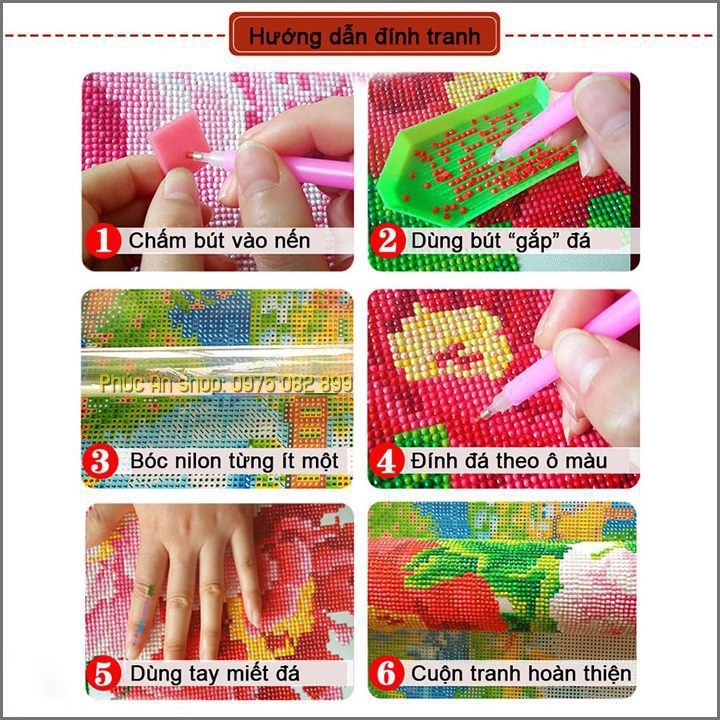 Hướng dẫn đính tranh

1 Chấm bút vào nến

2 Dùng bút "gắp" đá

Phúc An shop: 0975 082 899

3 Bóc nilon từng ít một

4 Đính đá theo ô màu

5 Dùng tay miết đá

6 Cuộn tranh hoàn thiện