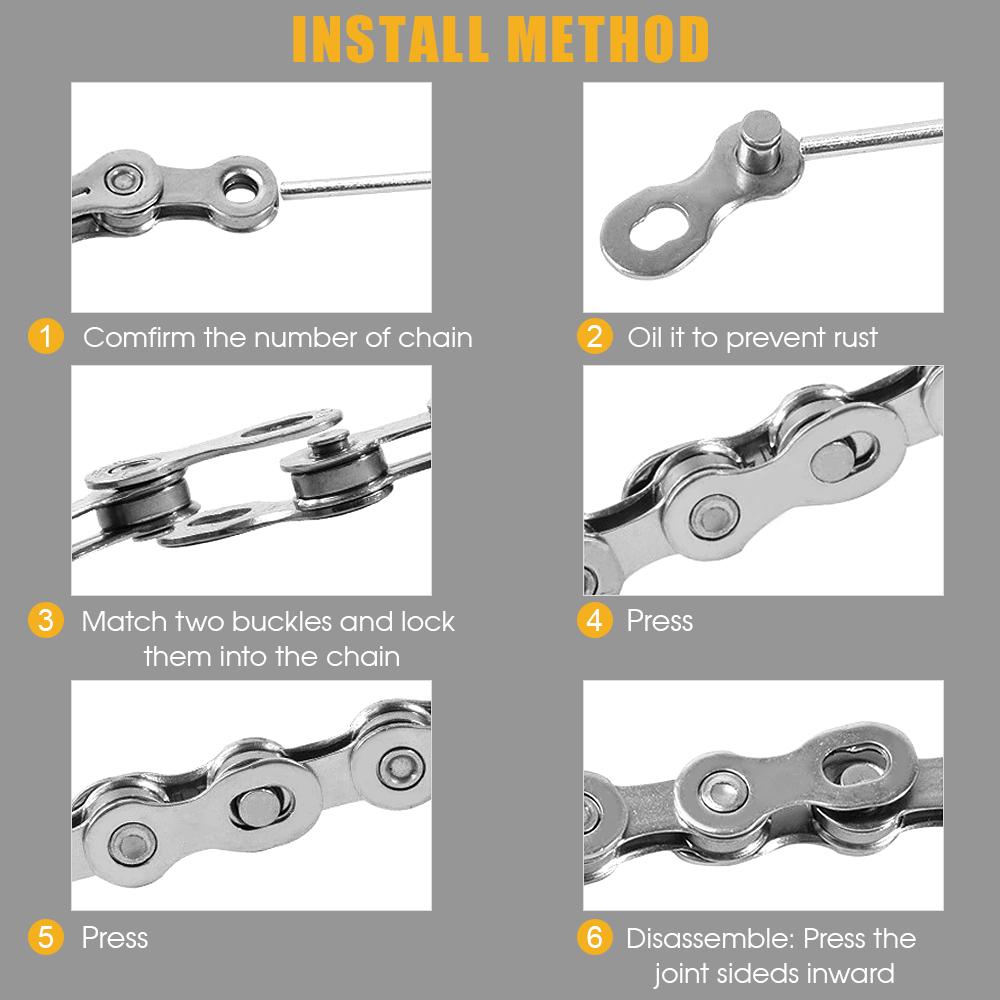 INSTALL METHOD

1 Comfirm the number of chain

2 Oil it to prevent rust

3 Match two buckles and lock them into the chain

4 Press

5 Press

6 Disassemble: Press the joint sideds inward