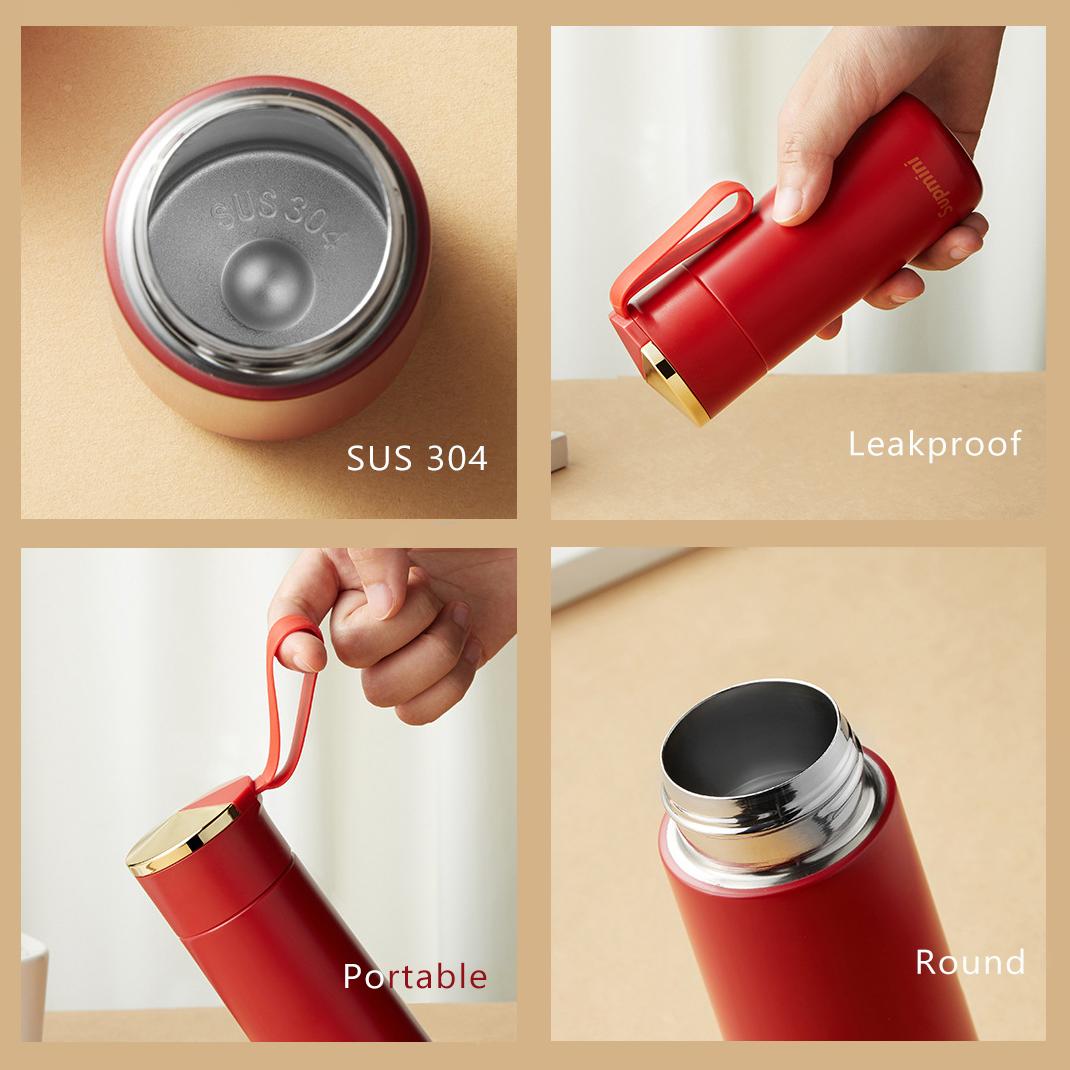 SUS 304

SUS 304

Supnini

Leakproof

Portable

Round