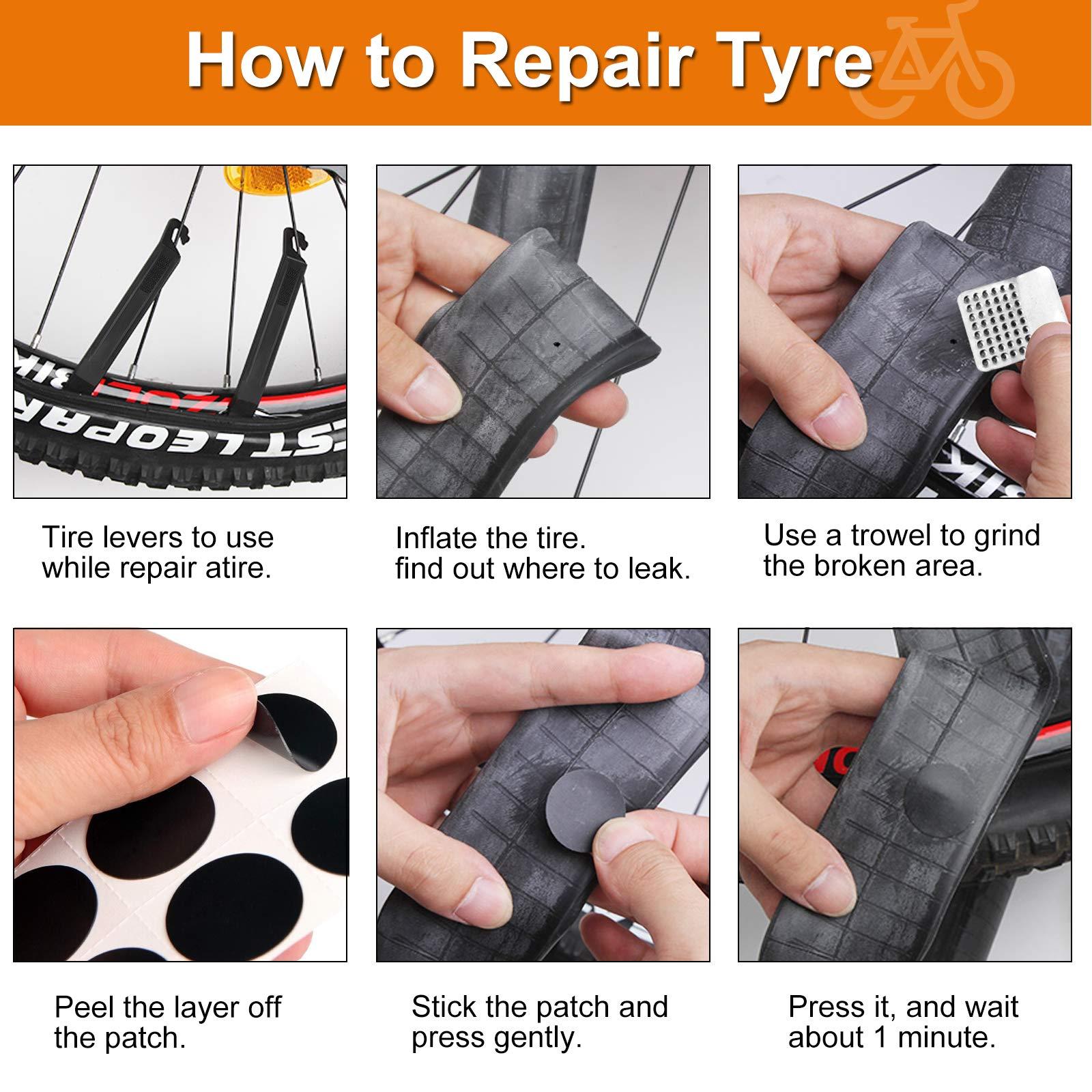 How to Repair Tyre

Tire levers to use while repair atire.

Inflate the tire. find out where to leak.

Use a trowel to grind the broken area.

Peel the layer off the patch.

Stick the patch and press gently.

Press it, and wait about 1 minute.