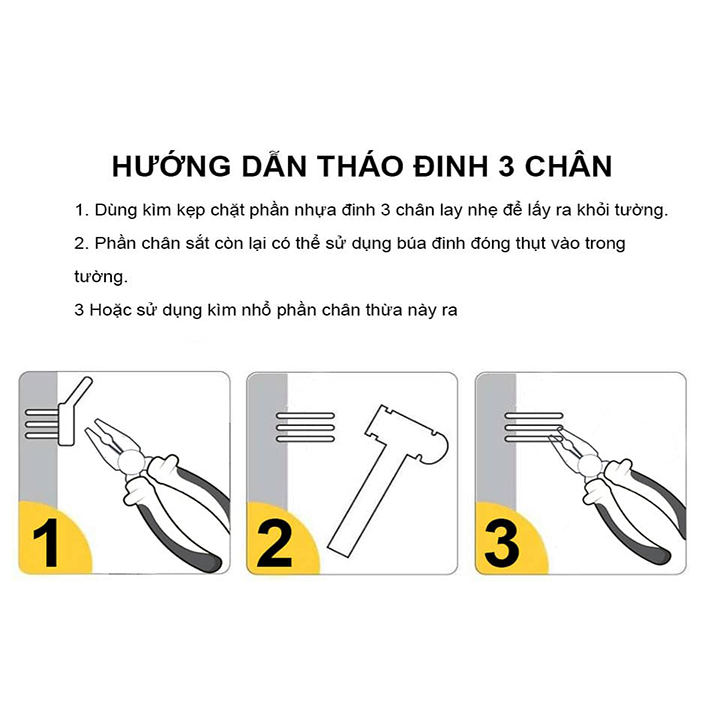 HƯỚNG DẪN THÁO ĐINH 3 CHÂN

1. Dùng kìm kẹp chặt phần nhựa đinh 3 chân lay nhẹ để lấy ra khỏi tường.

2. Phần chân sắt còn lại có thể sử dụng búa đinh đóng thụt vào trong tường.

3 Hoặc sử dụng kìm nhổ phần chân thừa này ra

1

2

3