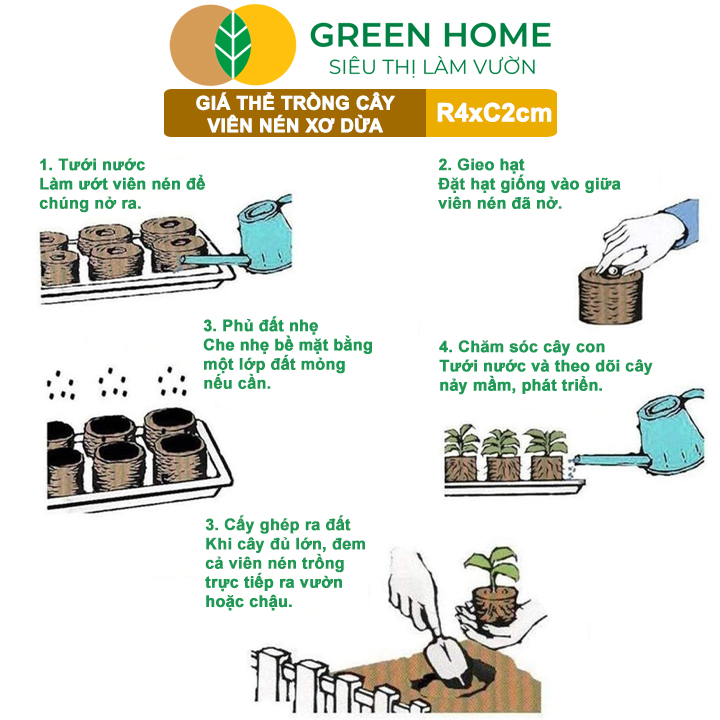 GREEN HOME
SIÊU THỊ LÀM VƯỜN

GIÁ THỂ TRỒNG CÂY VIÊN NÉN XƠ DỪA
R4xC2cm

1. Tưới nước
Làm ướt viên nén để chúng nở ra.

2. Gieo hạt
Đặt hạt giống vào giữa viên nén đã nở.

3. Phủ đất nhẹ
Che nhẹ bề mặt bằng một lớp đất mỏng nếu cần.

4. Chăm sóc cây con
Tưới nước và theo dõi cây nảy mầm, phát triển.

3. Cấy ghép ra đất
Khi cây đủ lớn, đem cả viên nén trồng trực tiếp ra vườn hoặc chậu.