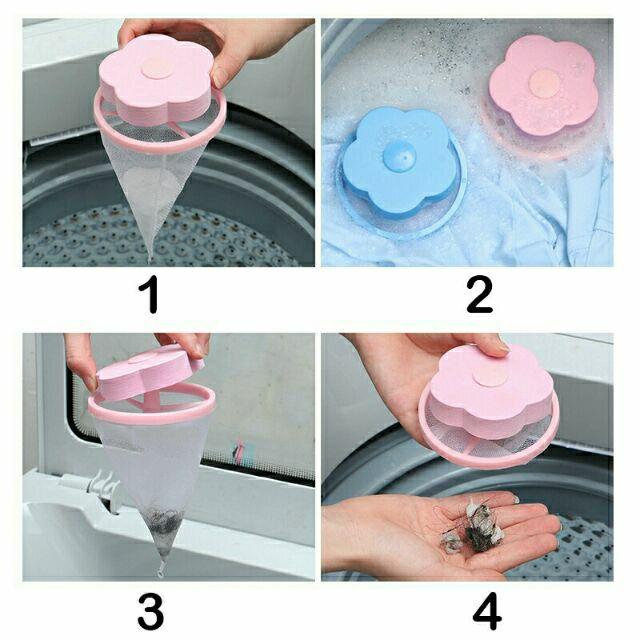 1

2

3

4