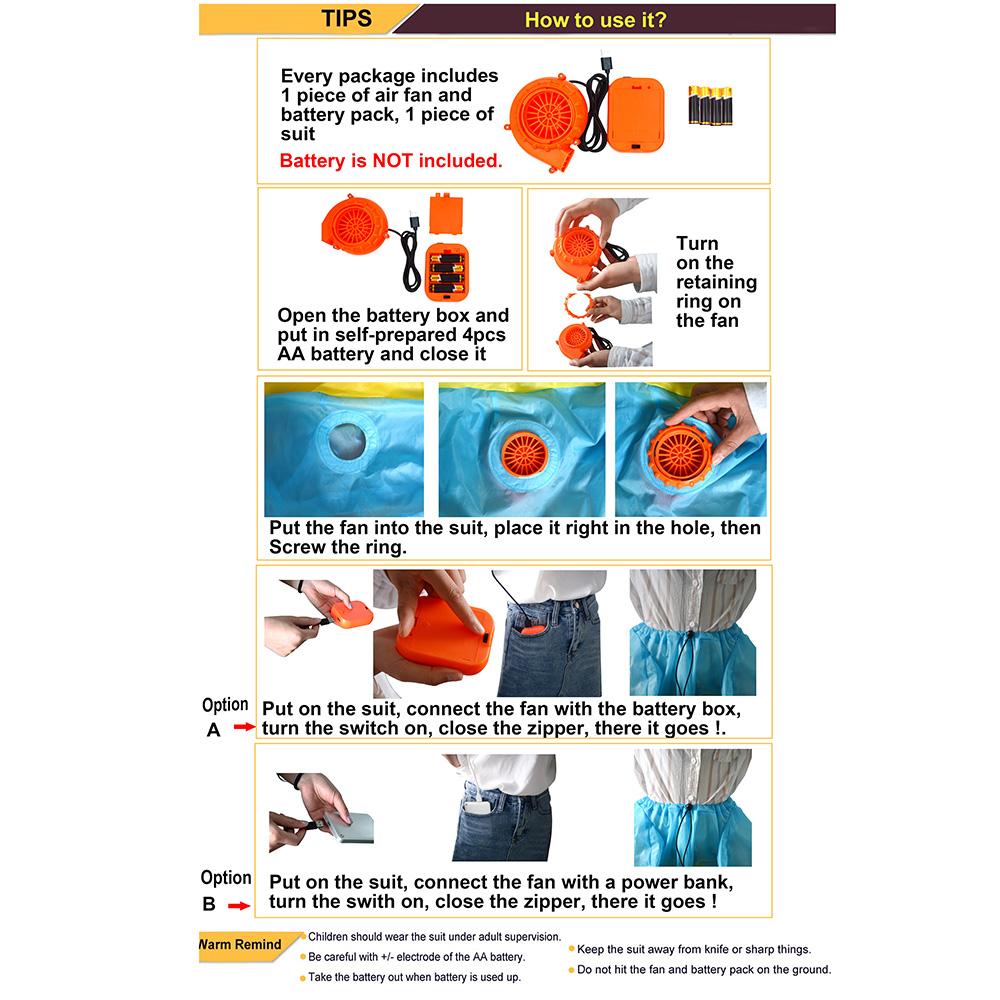 TIPS

How to use it?

Every package includes 1 piece of air fan and battery pack, 1 piece of suit

Battery is NOT included.

Open the battery box and put in self-prepared 4pcs AA battery and close it

Turn on the retaining ring on the fan

Put the fan into the suit, place it right in the hole, then Screw the ring.

Option A

Put on the suit, connect the fan with the battery box, turn the switch on, close the zipper, there it goes !.

Option B

Put on the suit, connect the fan with a power bank, turn the swith on, close the zipper, there it goes !

Warm Remind

Children should wear the suit under adult supervision.

Be careful with +/- electrode of the AA battery.

Take the battery out when battery is used up.

Keep the suit away from knife or sharp things.

Do not hit the fan and battery pack on the ground.