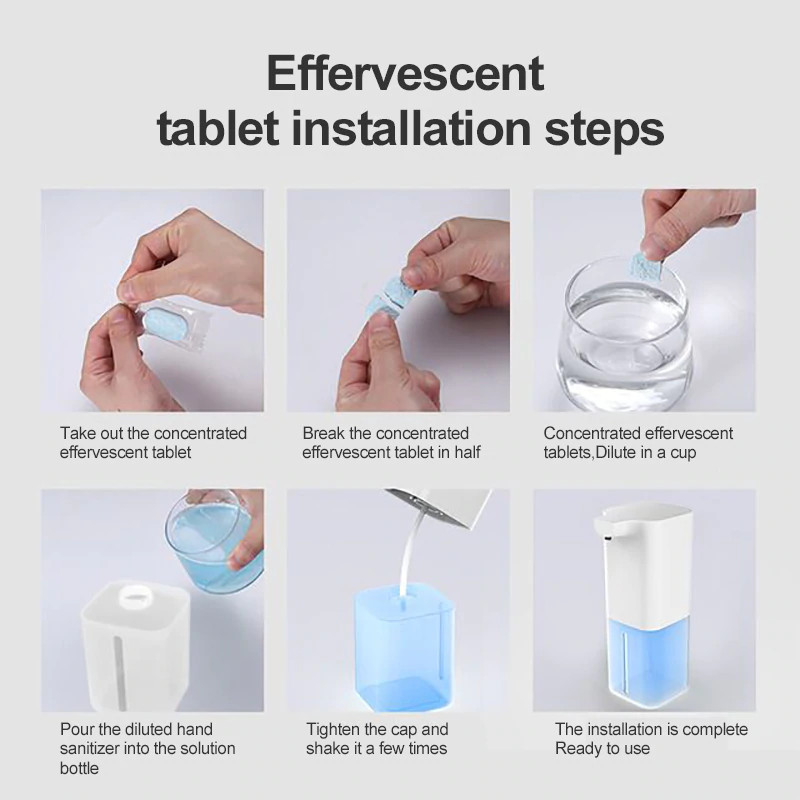 Effervescent tablet installation steps

Take out the concentrated effervescent tablet

Break the concentrated effervescent tablet in half

Concentrated effervescent tablets,Dilute in a cup

Pour the diluted hand sanitizer into the solution bottle

Tighten the cap and shake it a few times

The installation is complete Ready to use