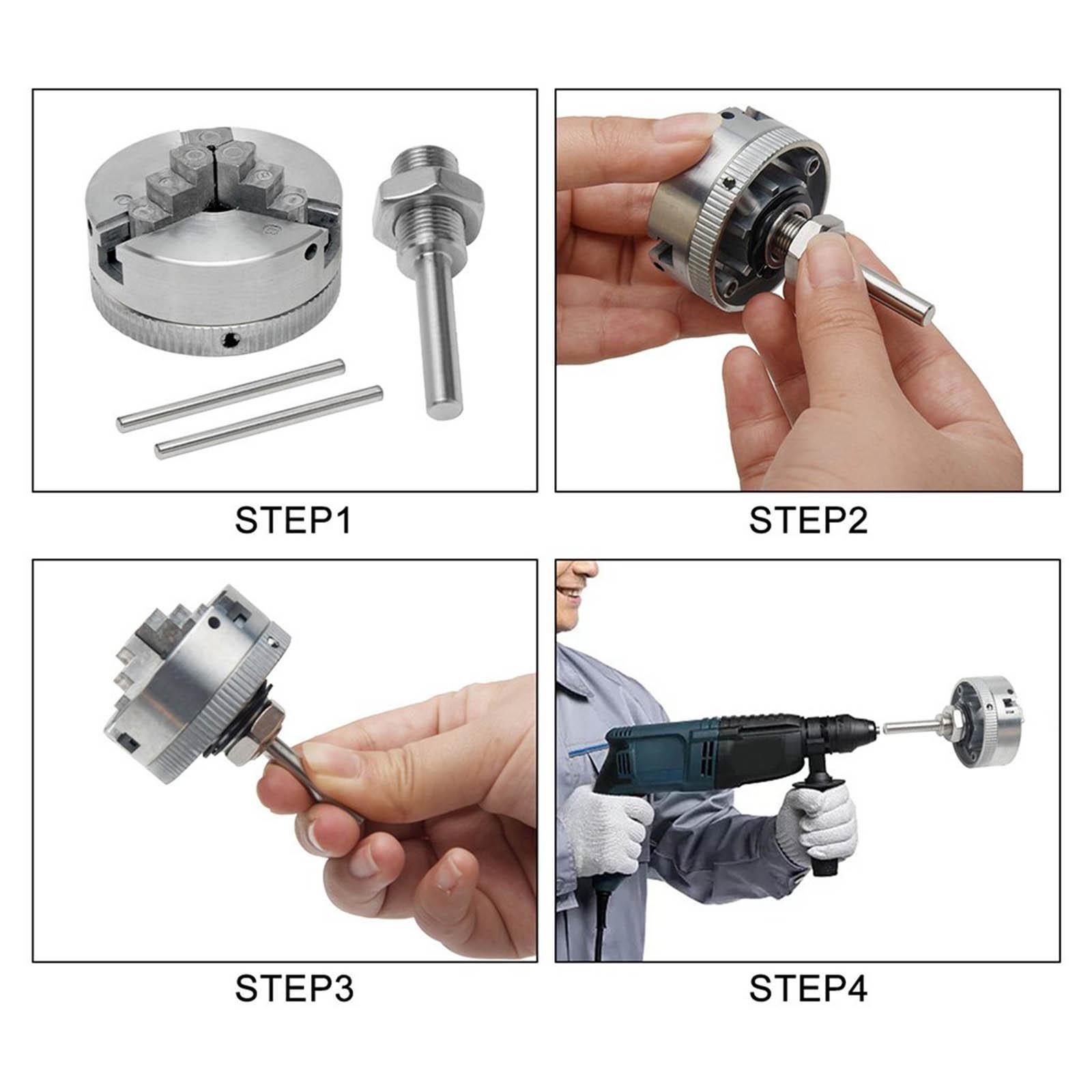 STEP1

STEP2

STEP3

STEP4