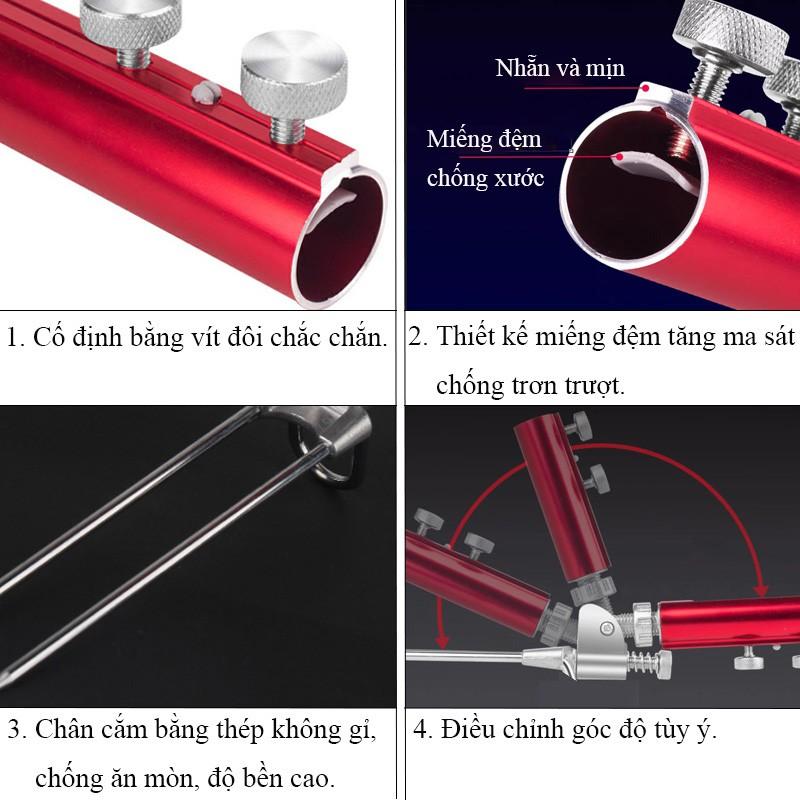 Nhẵn và mịn

Miếng đệm chống xước

1. Cố định bằng vít đôi chắc chắn.

2. Thiết kế miếng đệm tăng ma sát chống trơn trượt.

3. Chân cắm bằng thép không gỉ, chống ăn mòn, độ bền cao.

4. Điều chỉnh góc độ tùy ý.