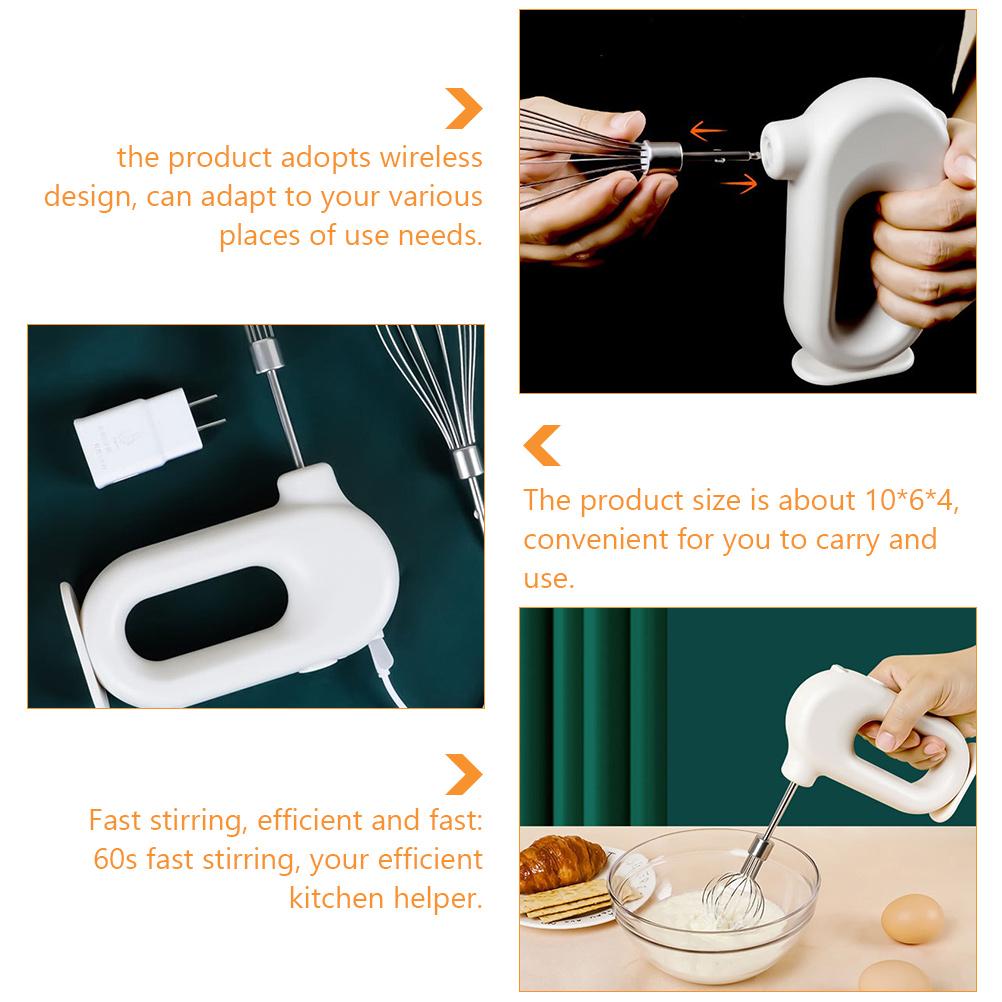 the product adopts wireless design, can adapt to your various places of use needs.

The product size is about 10*6*4, convenient for you to carry and use.

Fast stirring, efficient and fast: 60s fast stirring, your efficient kitchen helper.