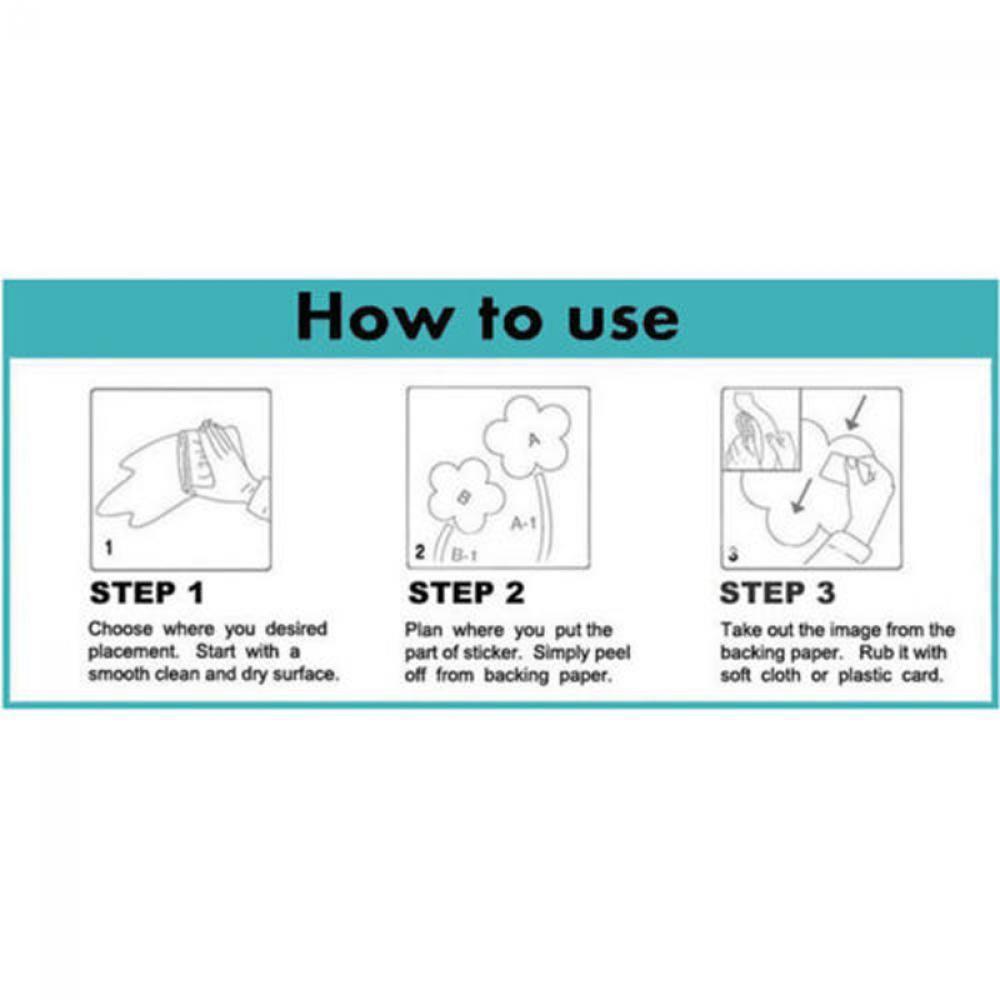 How to use

1

STEP 1

Choose where you desired placement. Start with a smooth clean and dry surface.

A

B

A-1

2 B-1

STEP 2

Plan where you put the part of sticker. Simply peel off from backing paper.

3

STEP 3

Take out the image from the backing paper. Rub it with soft cloth or plastic card.