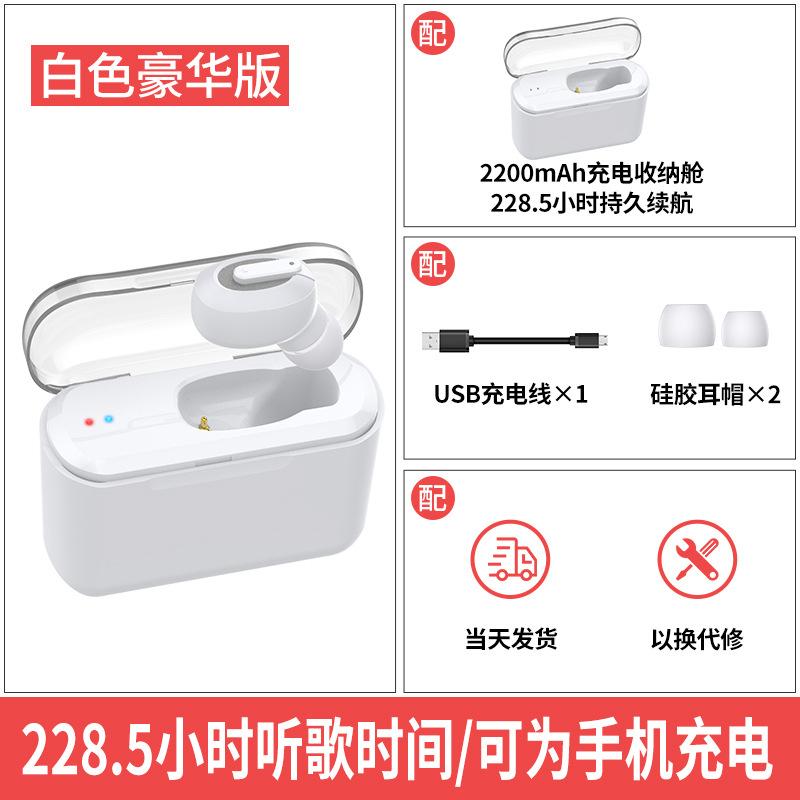 白色豪华版

配

2200mAh充电收纳舱
228.5小时持久续航

配

USB充电线×1

硅胶耳帽×2

配

当天发货

以换代修

228.5小时听歌时间/可为手机充电