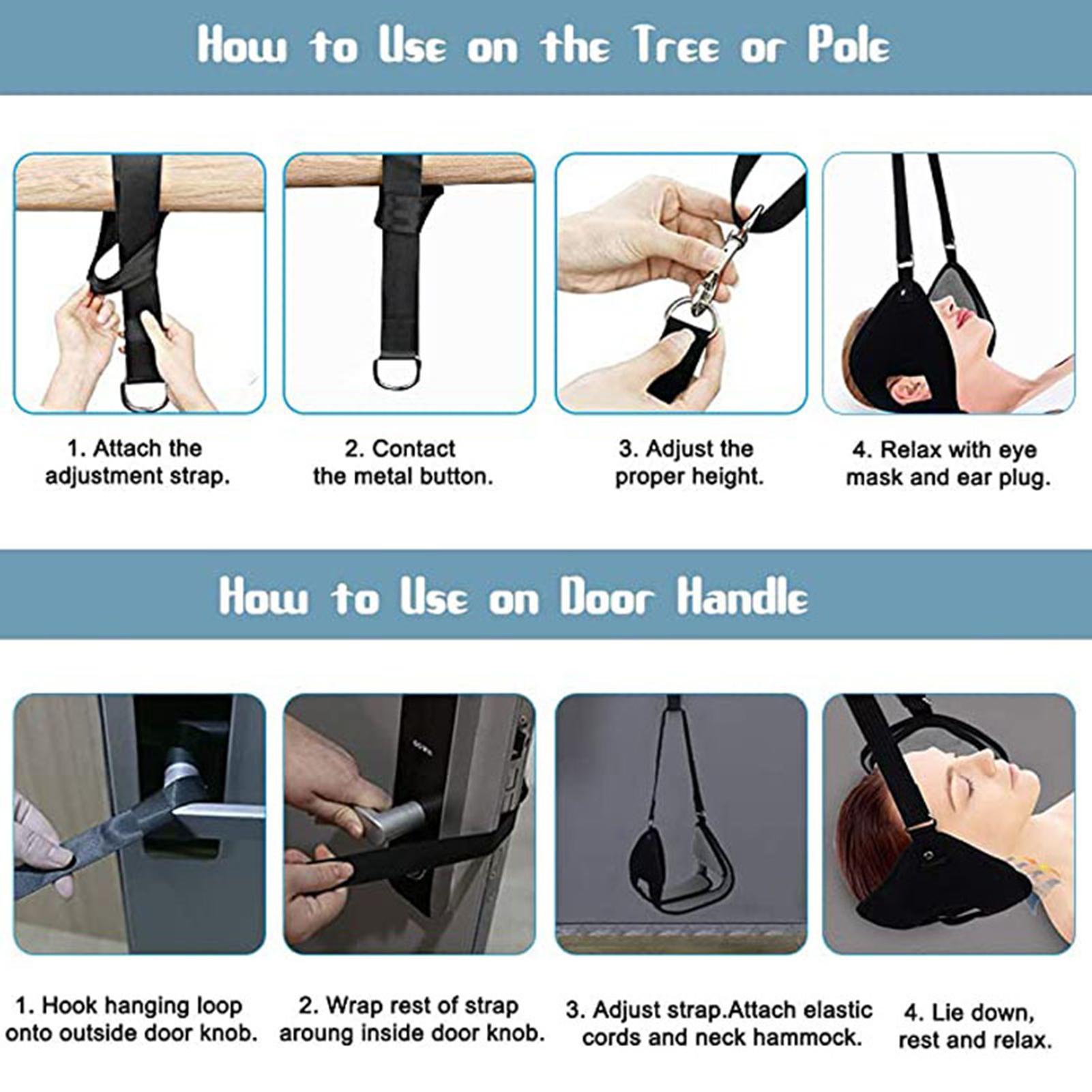 How to Use on the Tree or Pole

1. Attach the adjustment strap.

2. Contact the metal button.

3. Adjust the proper height.

4. Relax with eye mask and ear plug.

How to Use on Door Handle

1. Hook hanging loop onto outside door knob.

2. Wrap rest of strap aroung inside door knob.

3. Adjust strap.Attach elastic cords and neck hammock.

4. Lie down, rest and relax.