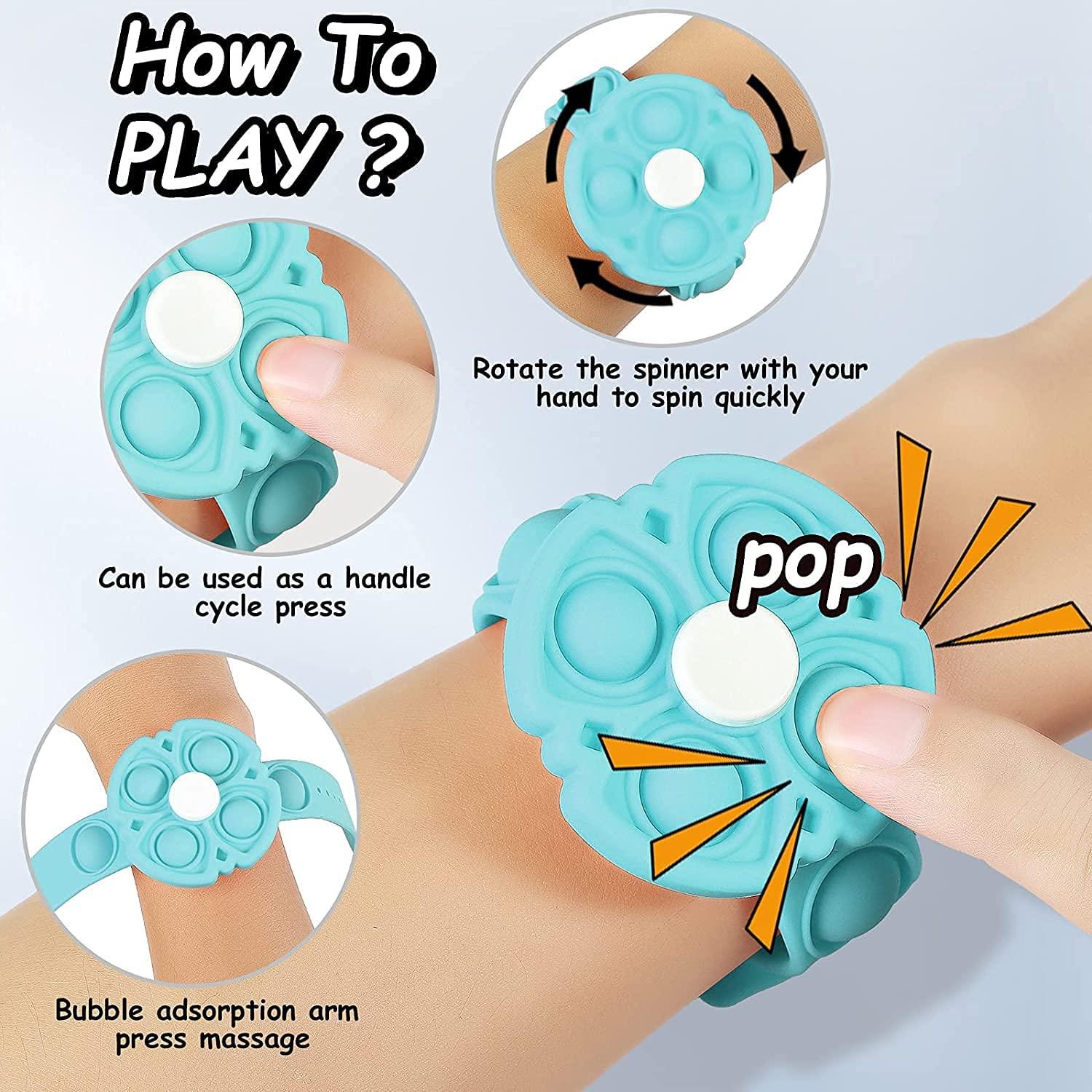 How To PLAY ?

Rotate the spinner with your hand to spin quickly

Can be used as a handle cycle press

pop

Bubble adsorption arm press massage