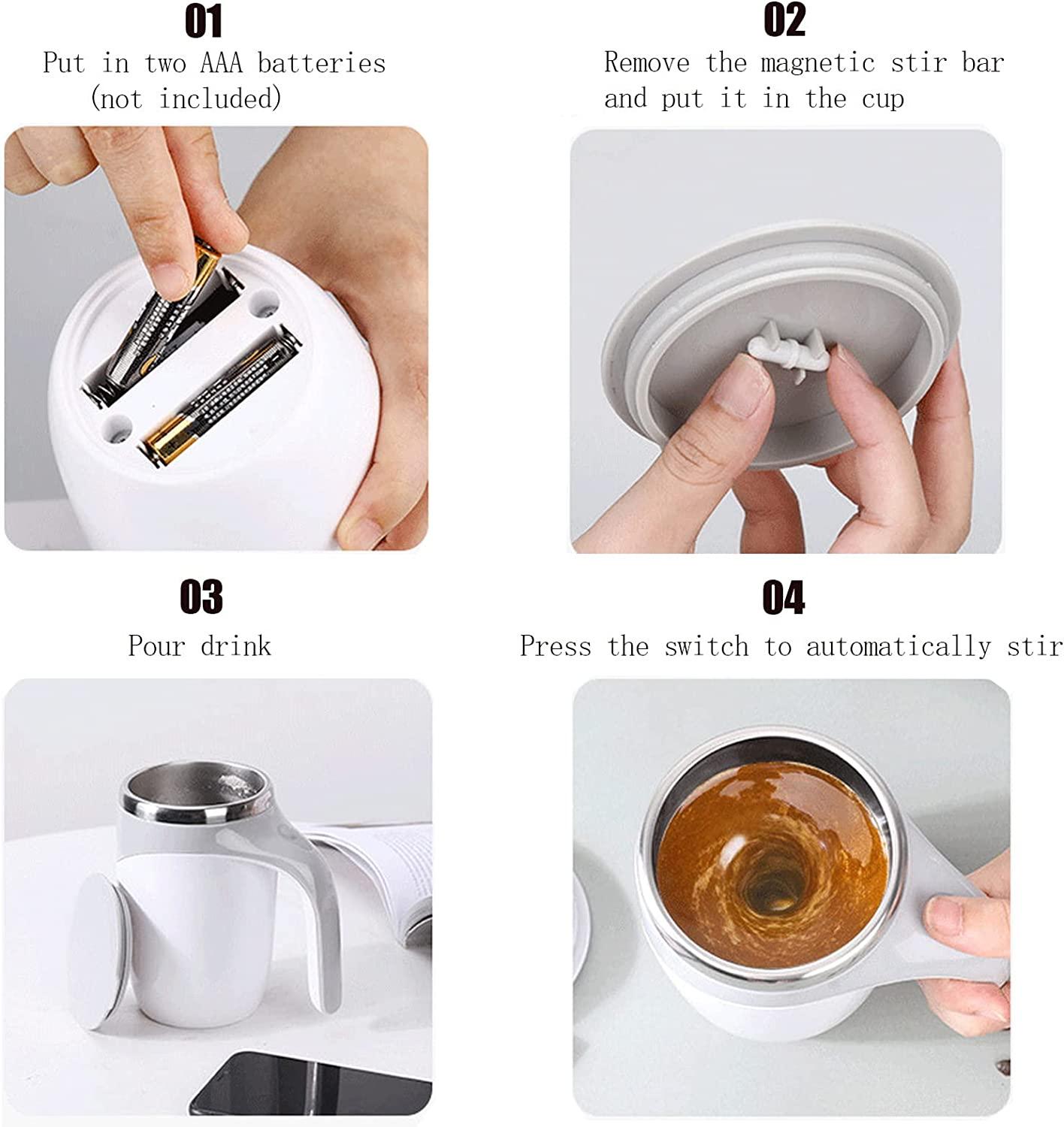 01
Put in two AAA batteries (not included)

02
Remove the magnetic stir bar and put it in the cup

03
Pour drink

04
Press the switch to automatically stir