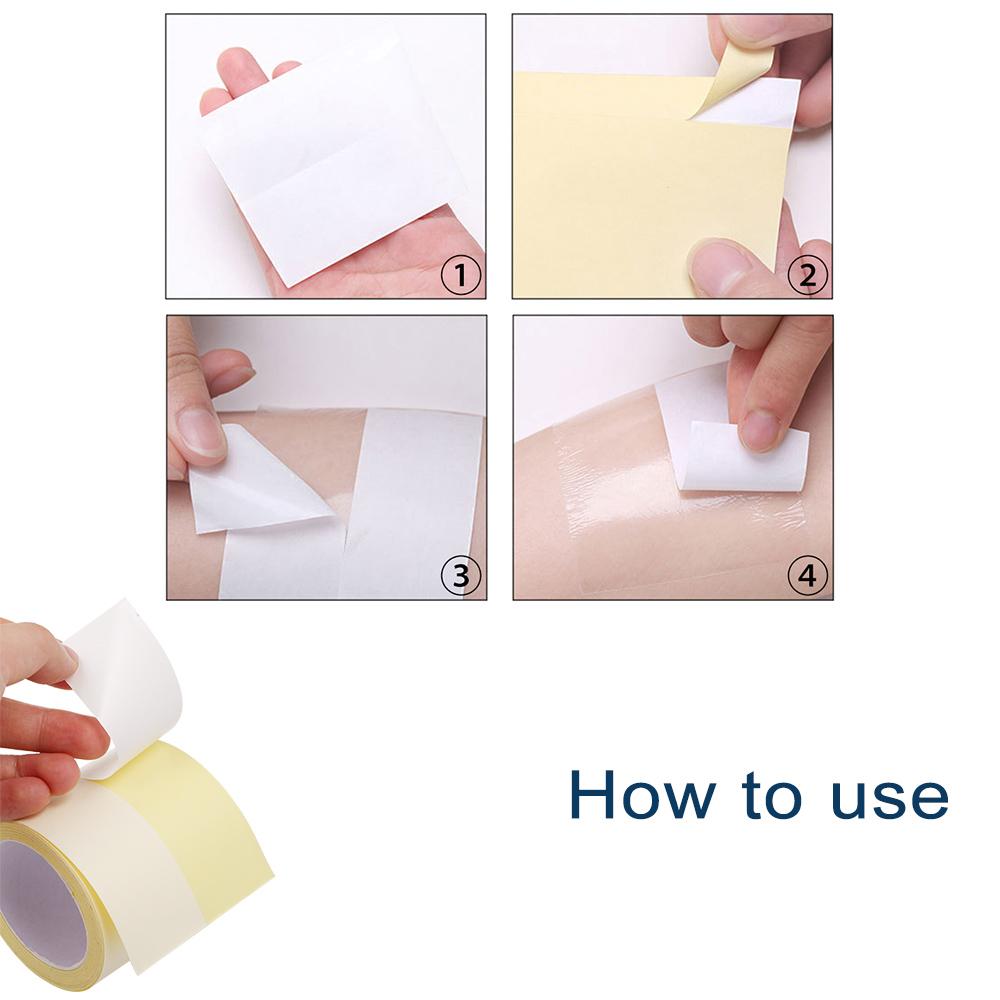 ①
②
③
④
How to use