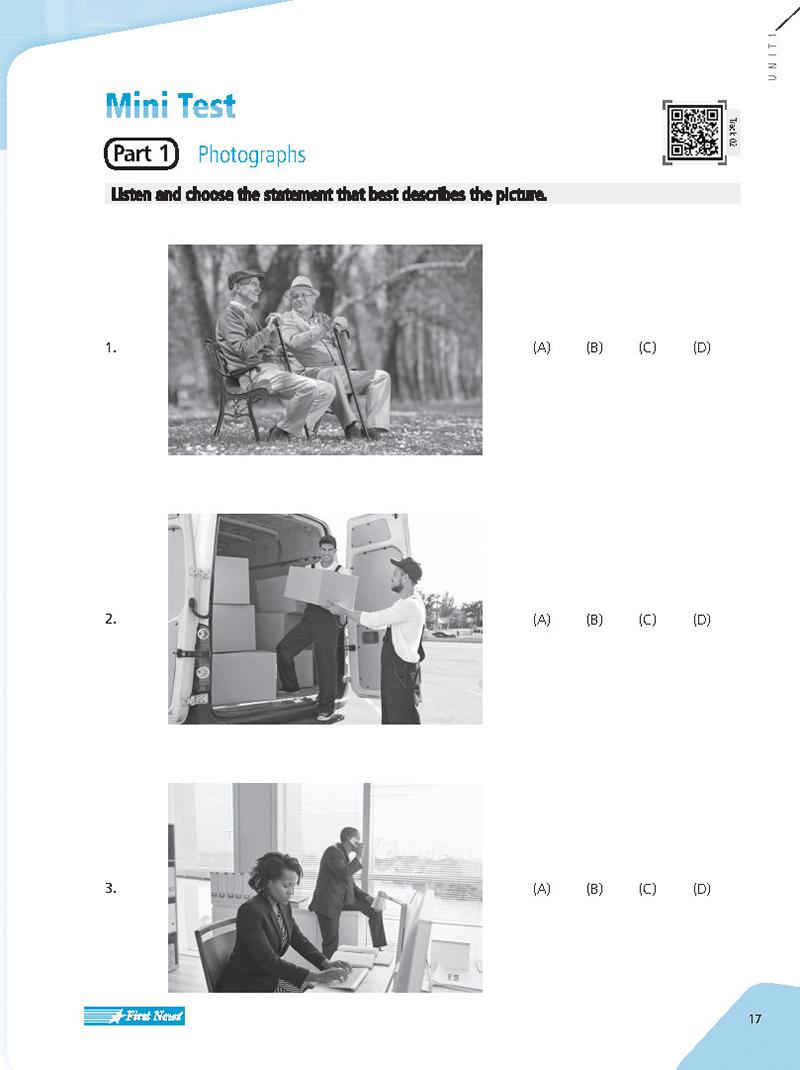 UNIT 1

Mini Test

Track 02

Part 1 Photographs

Listen and choose the statement that best describes the picture.

1. (A) (B) (C) (D)

2. (A) (B) (C) (D)

3. (A) (B) (C) (D)

First News

17