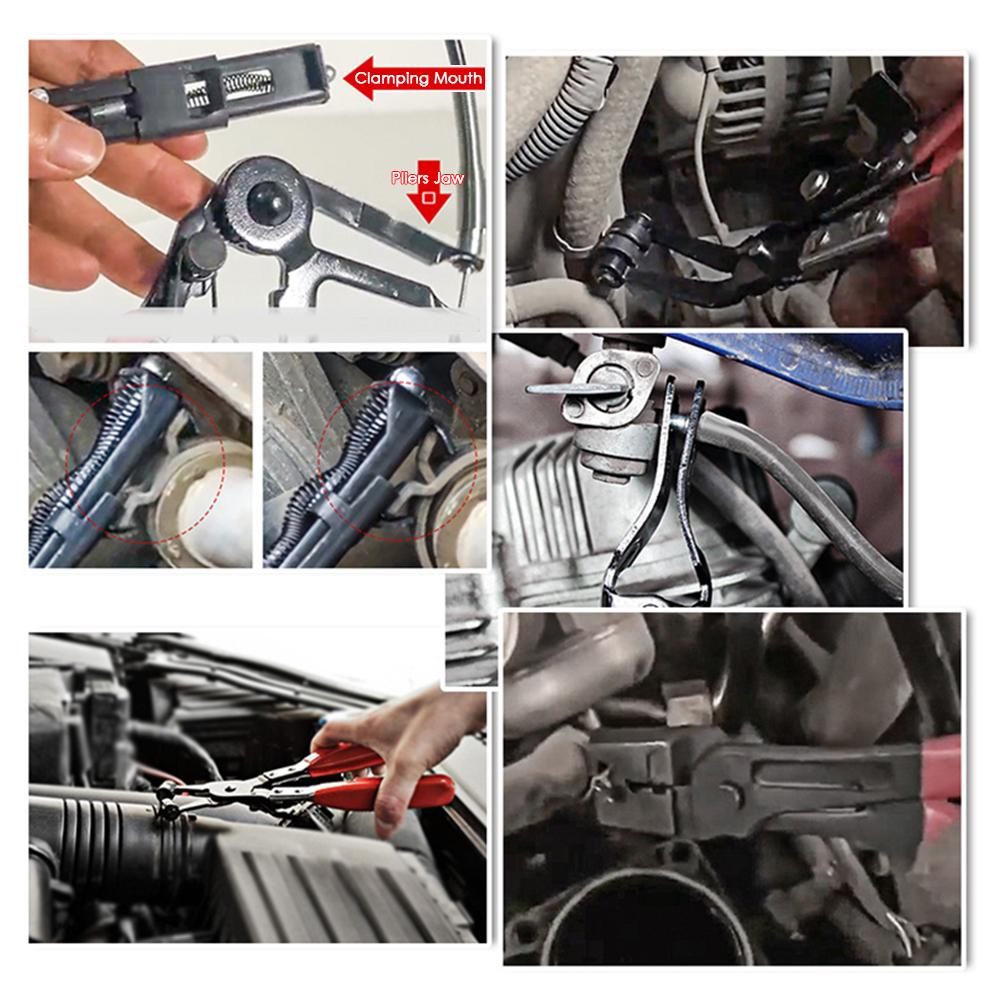 Clamping Mouth

Pliers Jaw