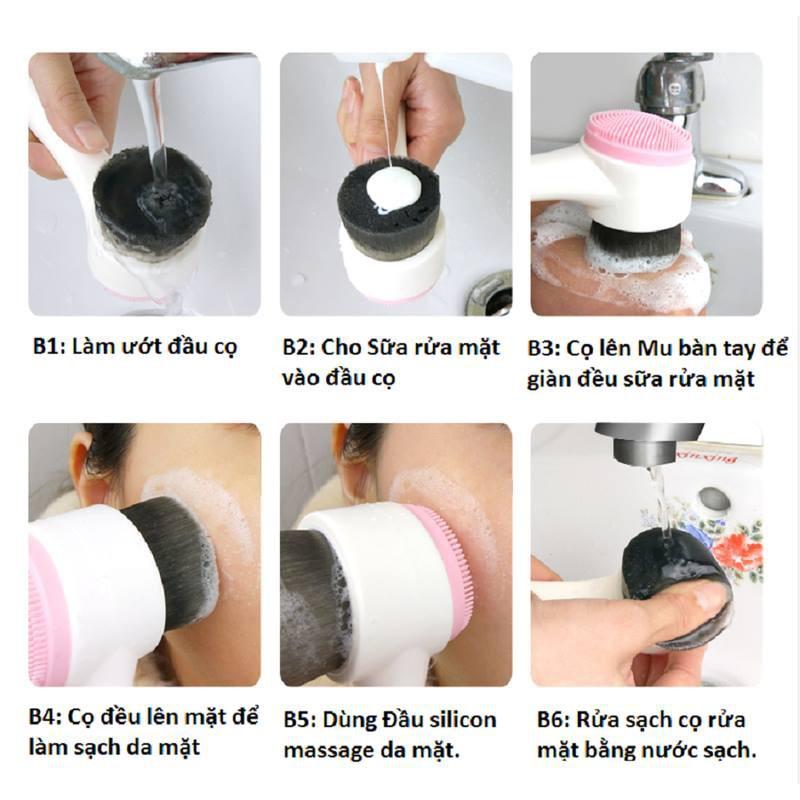 B1: Làm ướt đầu cọ

B2: Cho Sữa rửa mặt vào đầu cọ

B3: Cọ lên Mu bàn tay để giàn đều sữa rửa mặt

B4: Cọ đều lên mặt để làm sạch da mặt

B5: Dùng Đầu silicon massage da mặt.

B6: Rửa sạch cọ rửa mặt bằng nước sạch.