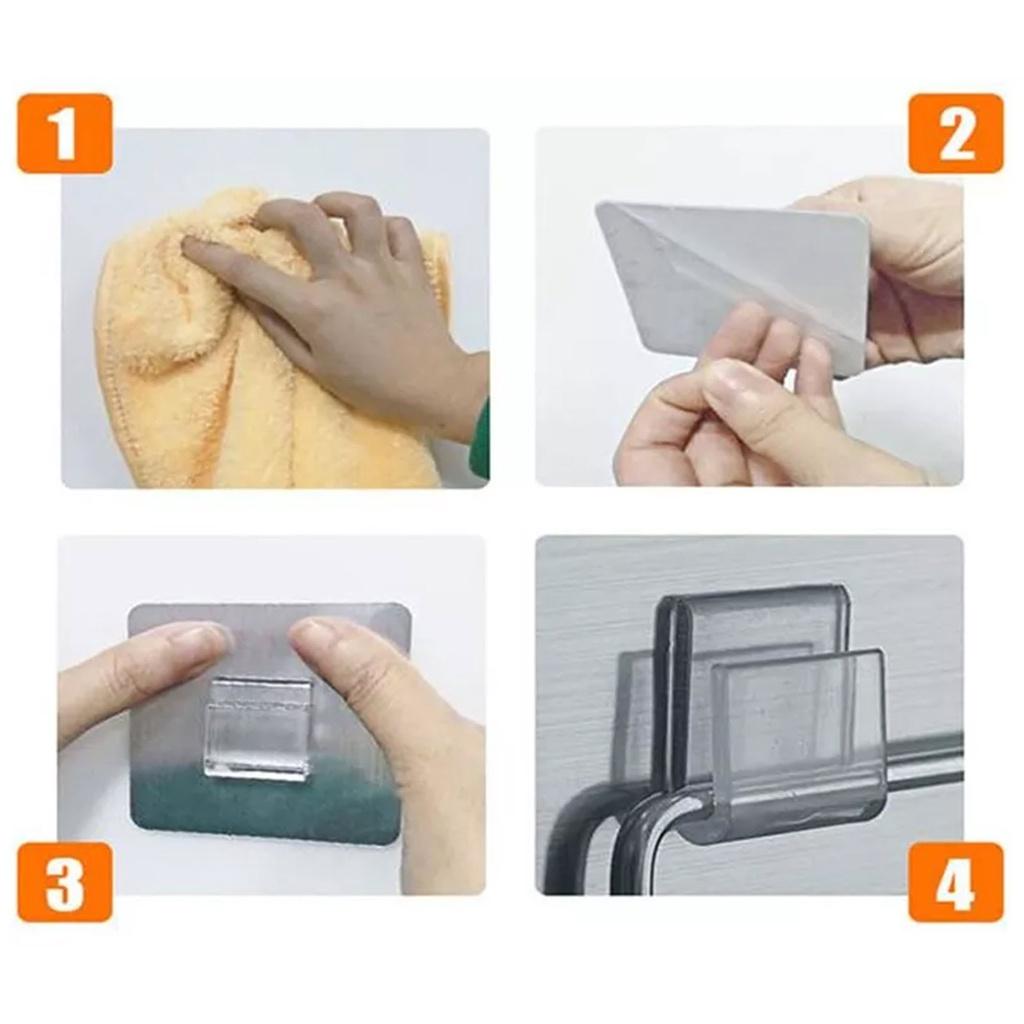 1
2
3
4