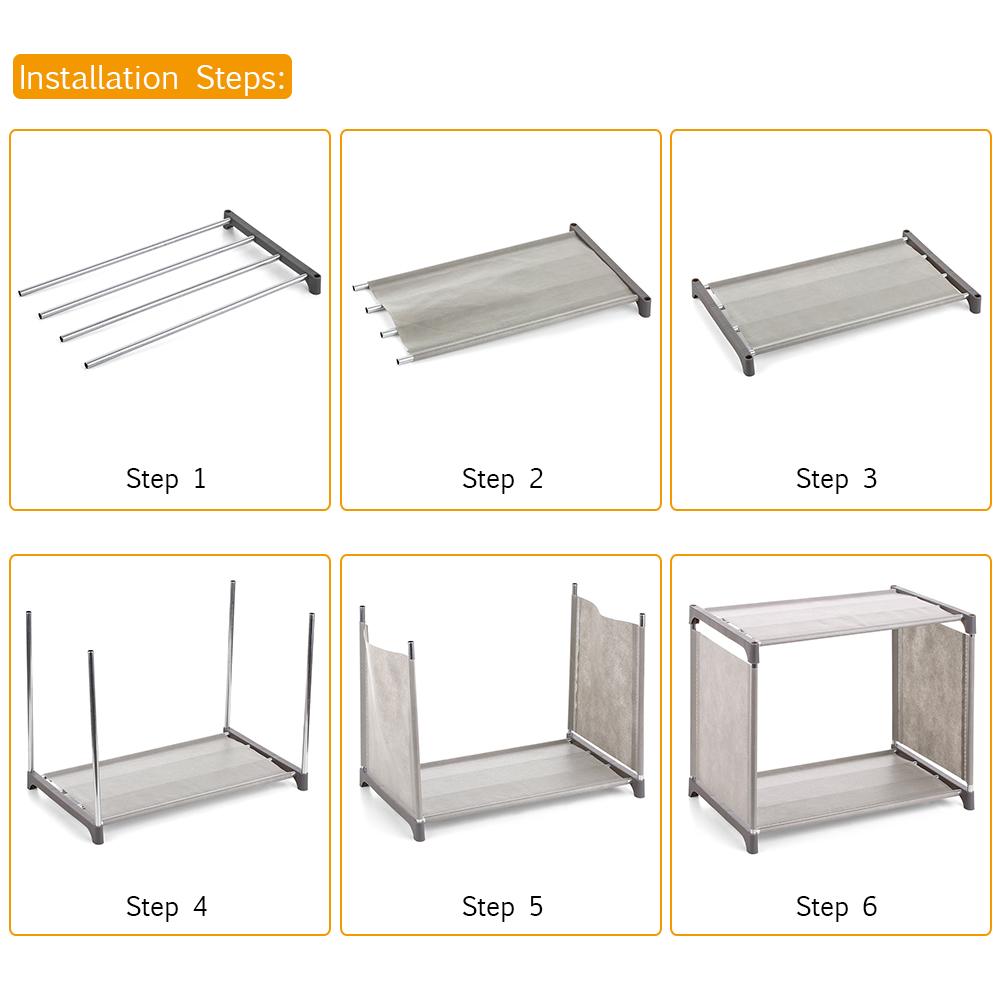 Installation Steps:

Step 1

Step 2

Step 3

Step 4

Step 5

Step 6