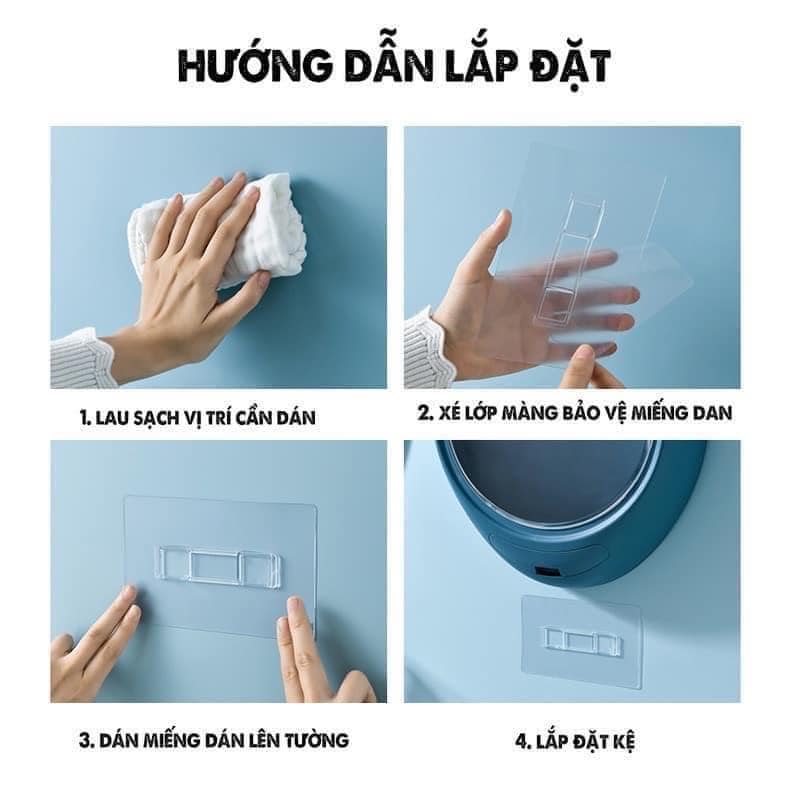 HƯỚNG DẪN LẮP ĐẶT

1. LAU SẠCH VỊ TRÍ CẦN DÁN

2. XÉ LỚP MÀNG BẢO VỆ MIẾNG DAN

3. DÁN MIẾNG DÁN LÊN TƯỜNG

4. LẮP ĐẶT KỆ