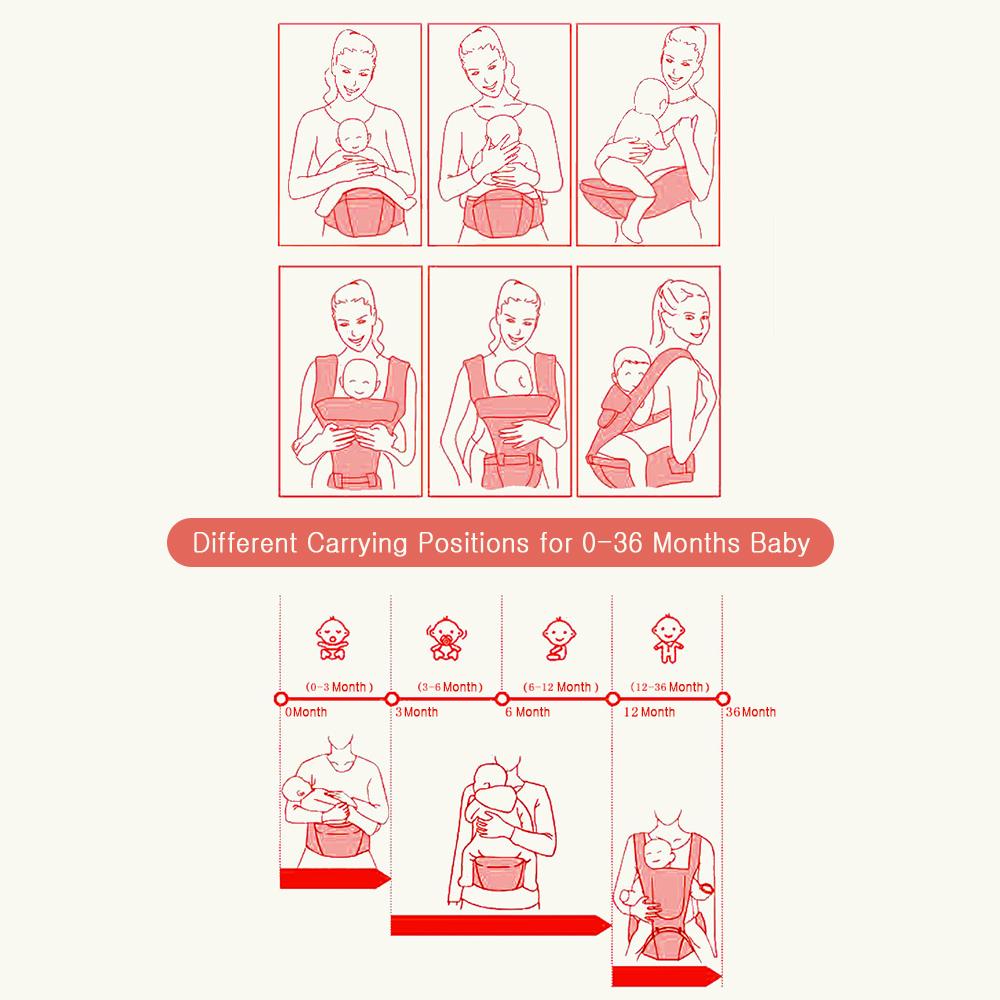 Different Carrying Positions for 0-36 Months Baby

(0-3 Month)
(3-6 Month)
(6-12 Month)
(12-36 Month)

0 Month
3 Month
6 Month
12 Month
36 Month