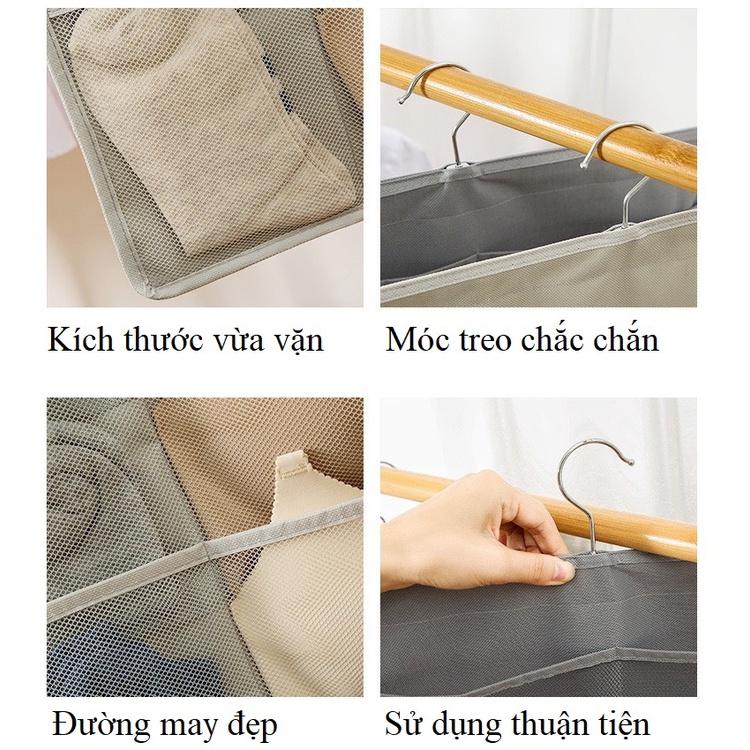 Kích thước vừa vặn

Móc treo chắc chắn

Đường may đẹp

Sử dụng thuận tiện