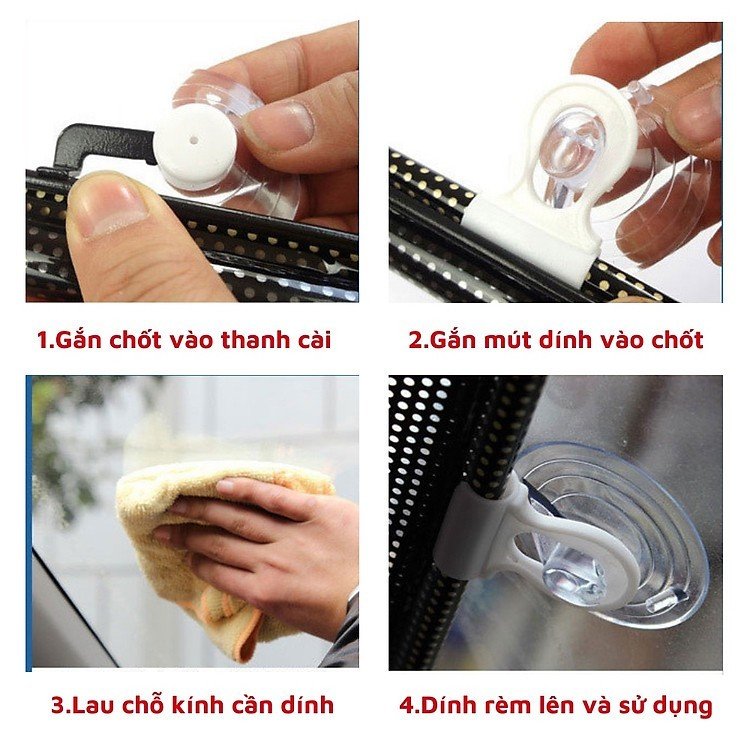 1.Gắn chốt vào thanh cài

2.Gắn mút dính vào chốt

3.Lau chỗ kính cần dính

4.Dính rèm lên và sử dụng