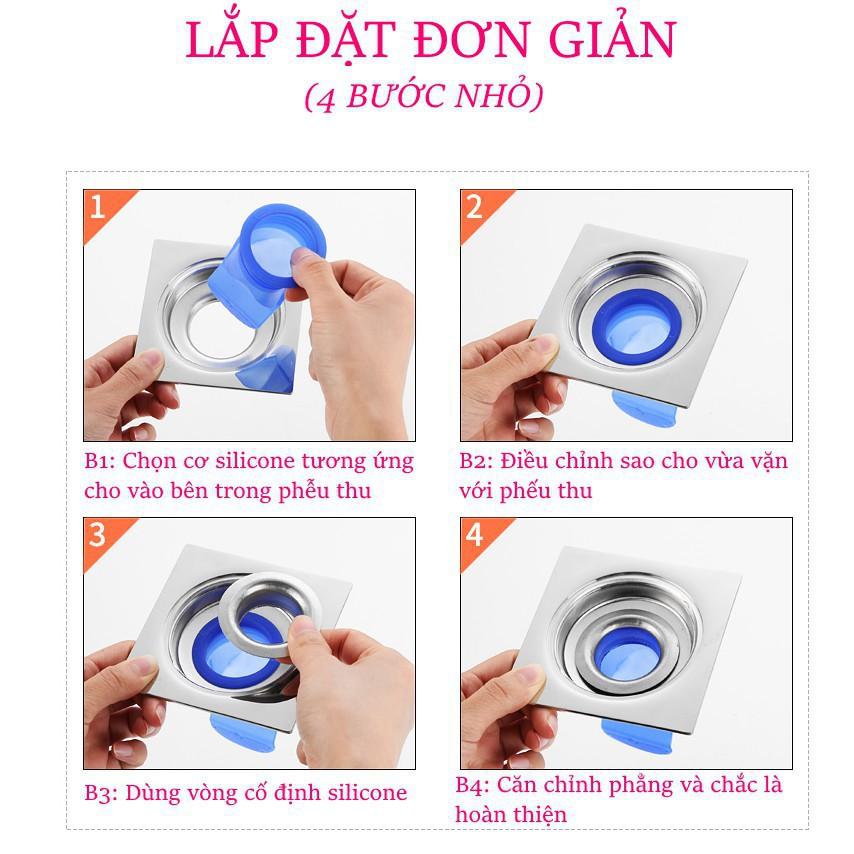 LẮP ĐẶT ĐƠN GIẢN
(4 BƯỚC NHỎ)

1

B1: Chọn cơ silicone tương ứng cho vào bên trong phễu thu

2

B2: Điều chỉnh sao cho vừa vặn với phễu thu

3

B3: Dùng vòng cố định silicone

4

B4: Căn chỉnh phẳng và chắc là hoàn thiện