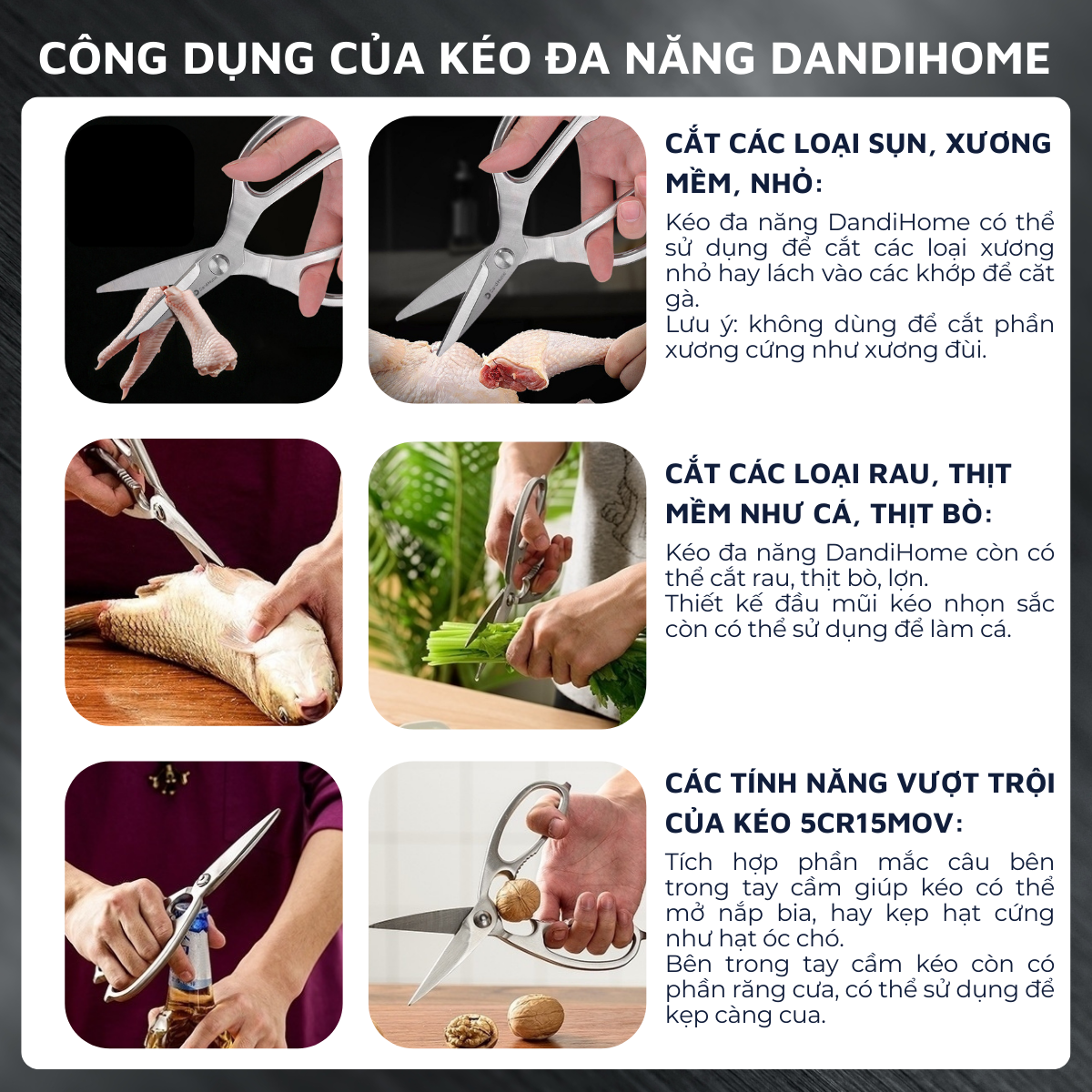 CÔNG DỤNG CỦA KÉO ĐA NĂNG DANDIHOME

CẮT CÁC LOẠI SỤN, XƯƠNG MỀM, NHỎ:

Kéo đa năng DandiHome có thể sử dụng để cắt các loại xương nhỏ hay lách vào các khớp để cắt gà.
Lưu ý: không dùng để cắt phần xương cứng như xương đùi.

CẮT CÁC LOẠI RAU, THỊT MỀM NHƯ CÁ, THỊT BÒ:

Kéo đa năng DandiHome còn có thể cắt rau, thịt bò, lợn.
Thiết kế đầu mũi kéo nhọn sắc còn có thể sử dụng để làm cá.

CÁC TÍNH NĂNG VƯỢT TRỘI CỦA KÉO 5CR15MOV:

Tích hợp phần mắc câu bên trong tay cầm giúp kéo có thể mở nắp bia, hay kẹp hạt cứng như hạt óc chó.
Bên trong tay cầm kéo còn có phần răng cưa, có thể sử dụng để kẹp càng cua.