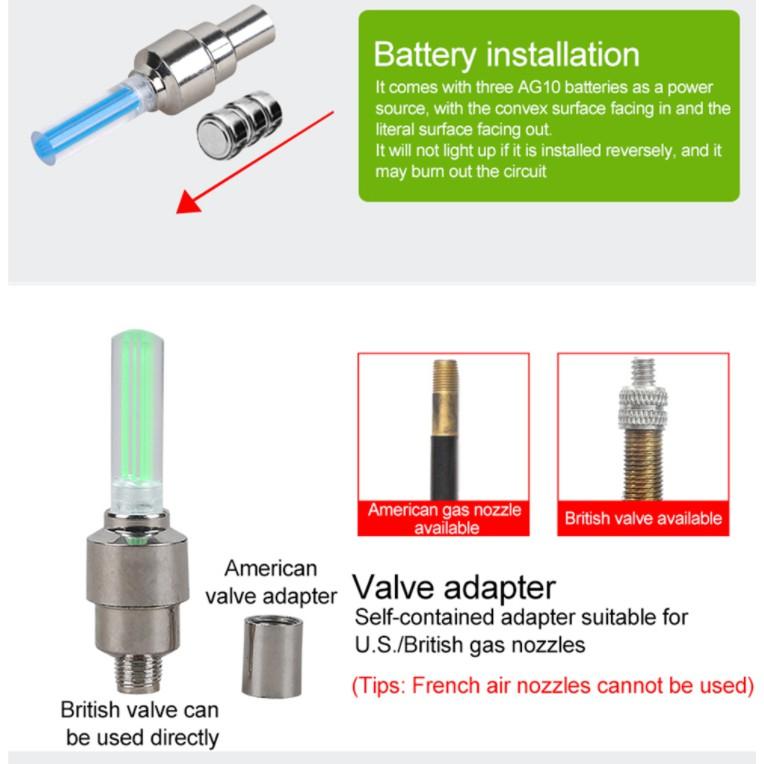 Battery installation

It comes with three AG10 batteries as a power source, with the convex surface facing in and the literal surface facing out.
It will not light up if it is installed reversely, and it may burn out the circuit

American gas nozzle available

British valve available

American valve adapter

Valve adapter

Self-contained adapter suitable for U.S./British gas nozzles

(Tips: French air nozzles cannot be used)

British valve can be used directly