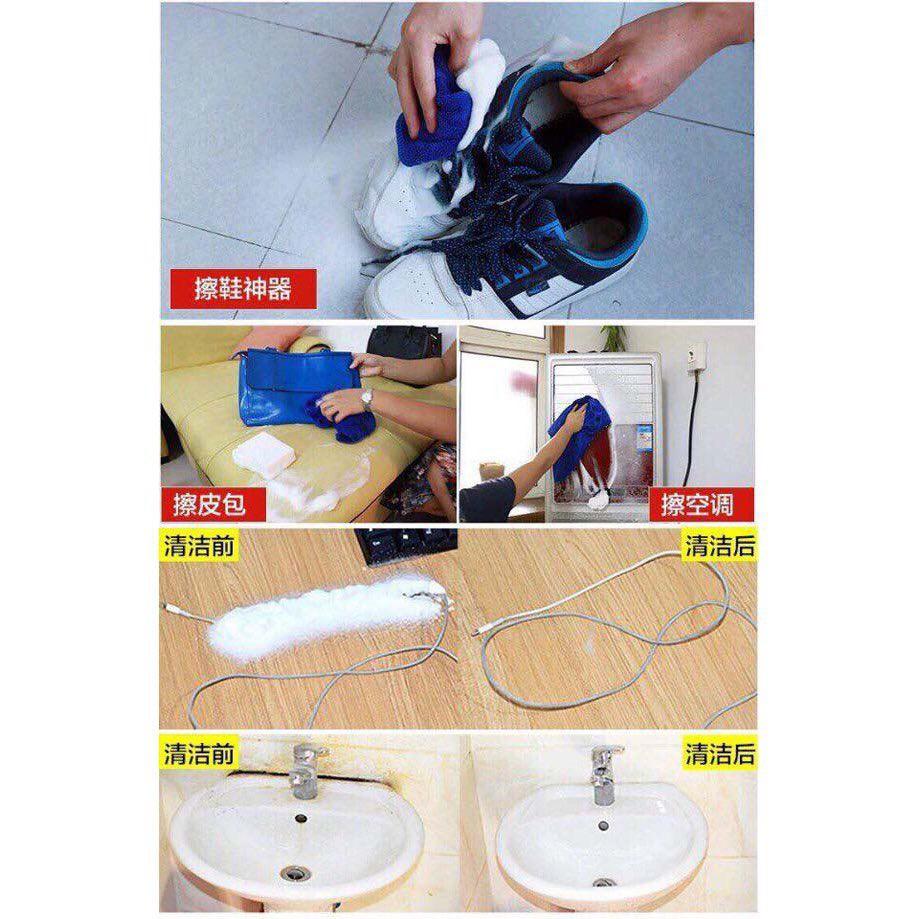 擦鞋神器

擦皮包

擦空调

清洁前

清洁后

清洁前

清洁后