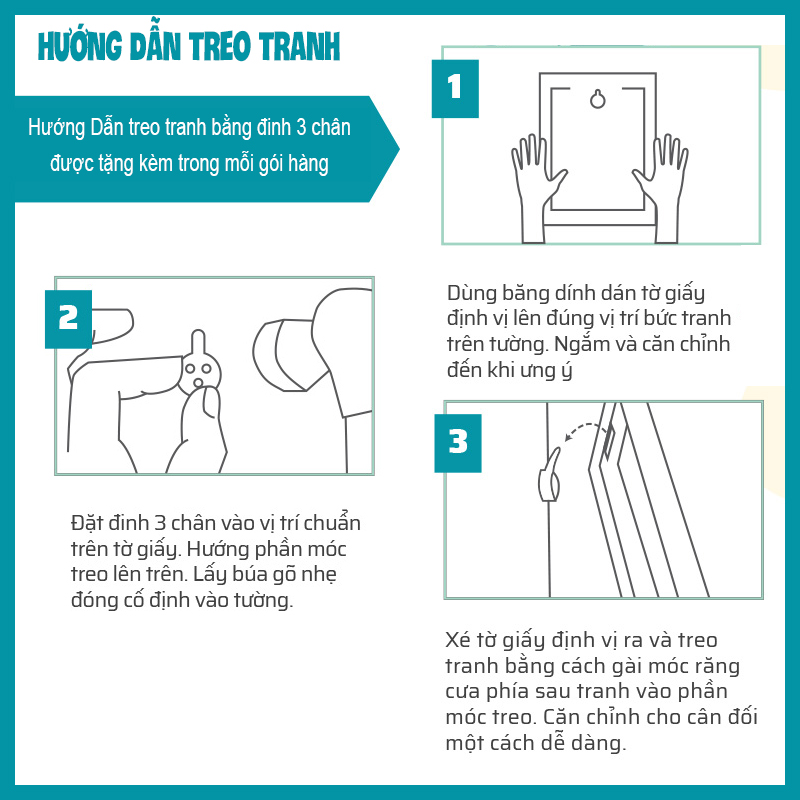 HƯỚNG DẪN TREO TRANH

Hướng Dẫn treo tranh bằng đinh 3 chân được tặng kèm trong mỗi gói hàng

1

Dùng băng dính dán tờ giấy định vị lên đúng vị trí bức tranh trên tường. Ngắm và căn chỉnh đến khi ưng ý

2

Đặt đinh 3 chân vào vị trí chuẩn trên tờ giấy. Hướng phần móc treo lên trên. Lấy búa gõ nhẹ đóng cố định vào tường.

3

Xé tờ giấy định vị ra và treo tranh bằng cách gài móc răng cưa phía sau tranh vào phần móc treo. Căn chỉnh cho cân đối một cách dễ dàng.