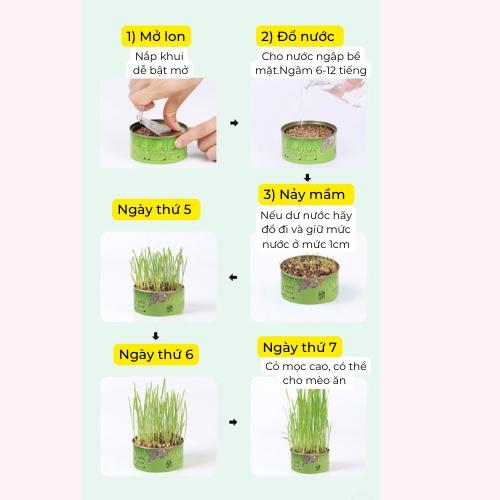 1) Mở lon
Nắp khui dễ bật mở

2) Đổ nước
Cho nước ngập bề mặt.Ngâm 6-12 tiếng

3) Nảy mầm
Nếu dư nước hãy đổ đi và giữ mức nước ở mức 1cm

Ngày thứ 5

Ngày thứ 6

Ngày thứ 7
Cỏ mọc cao, có thể cho mèo ăn