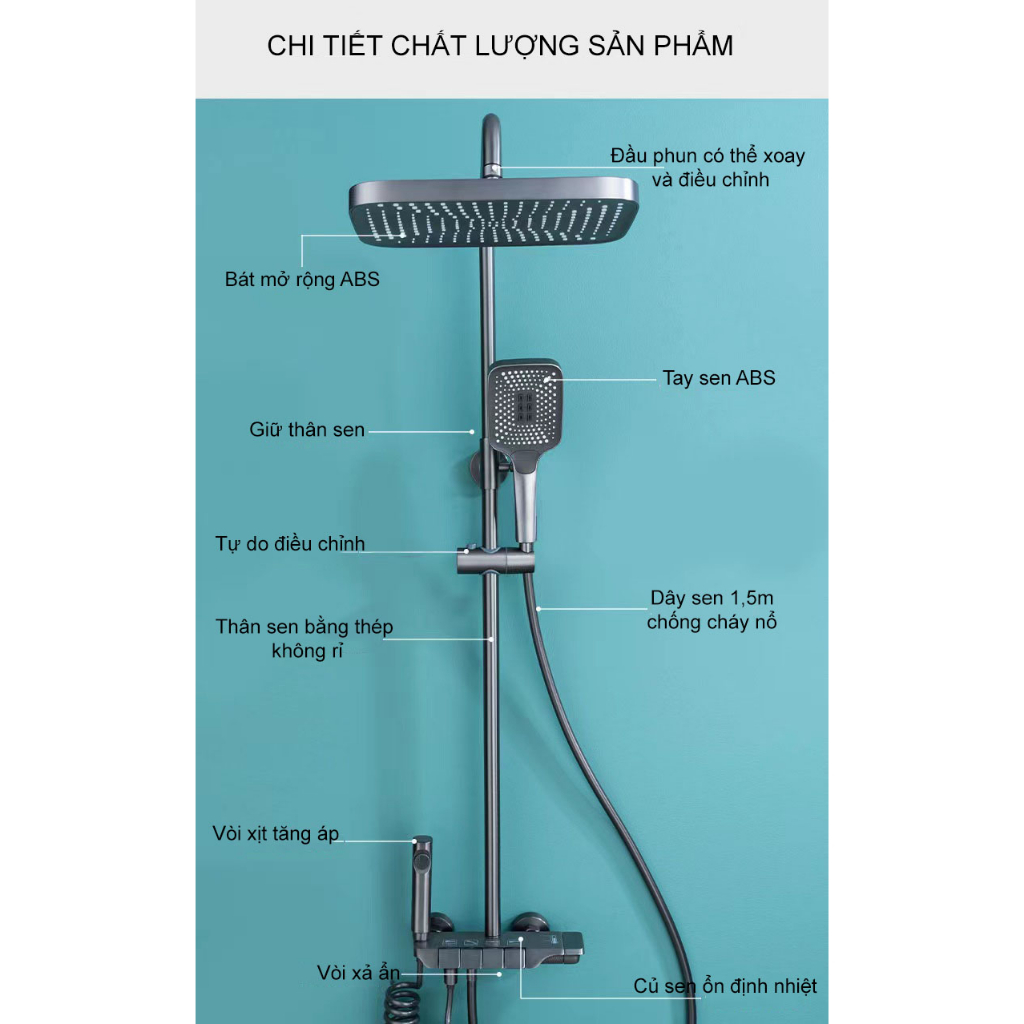 CHI TIẾT CHẤT LƯỢNG SẢN PHẨM

Đầu phun có thể xoay và điều chỉnh

Bát mở rộng ABS

Tay sen ABS

Giữ thân sen

Tự do điều chỉnh

Dây sen 1,5m chống cháy nổ

Thân sen bằng thép không rỉ

Vòi xịt tăng áp

Vòi xả ẩn

Củ sen ổn định nhiệt