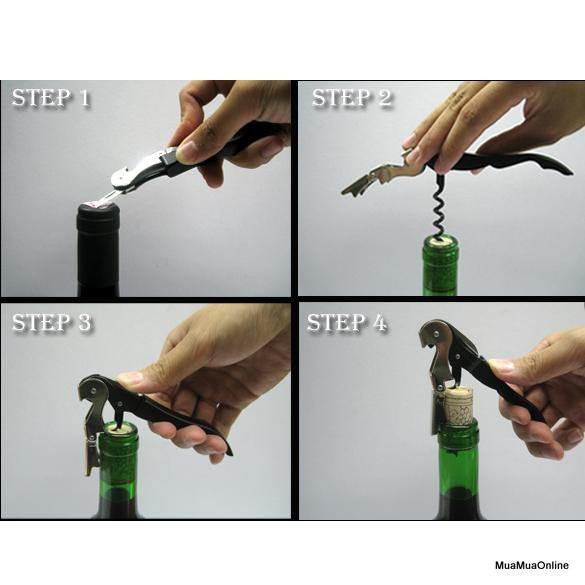 STEP 1

STEP 2

STEP 3

STEP 4

MuaMuaOnline