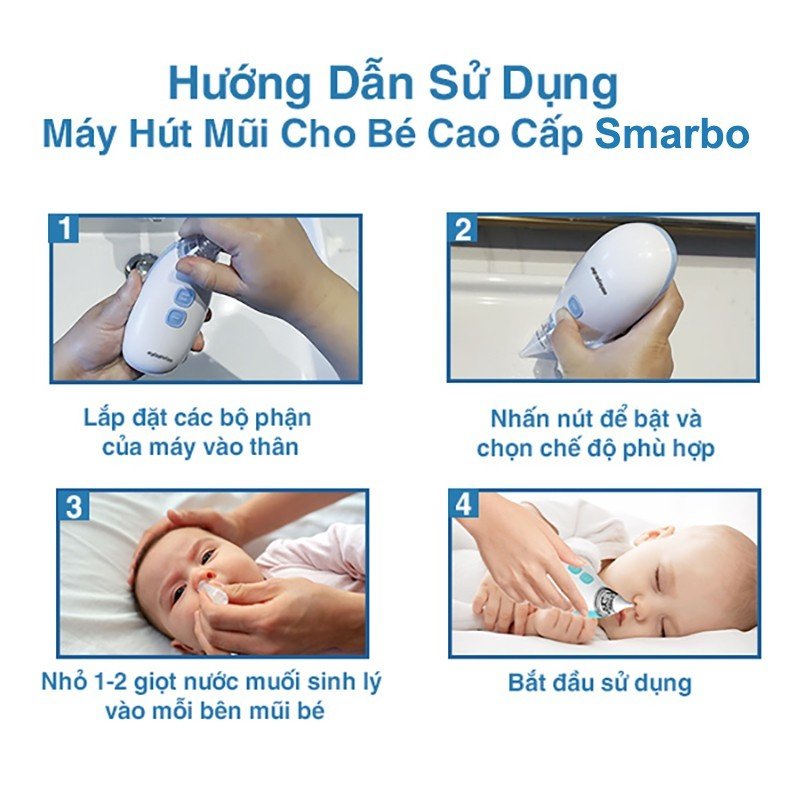 Hướng Dẫn Sử Dụng
Máy Hút Mũi Cho Bé Cao Cấp Smarbo

1

Lắp đặt các bộ phận của máy vào thân

2

Nhấn nút để bật và chọn chế độ phù hợp

3

Nhỏ 1-2 giọt nước muối sinh lý vào mỗi bên mũi bé

4

Bắt đầu sử dụng