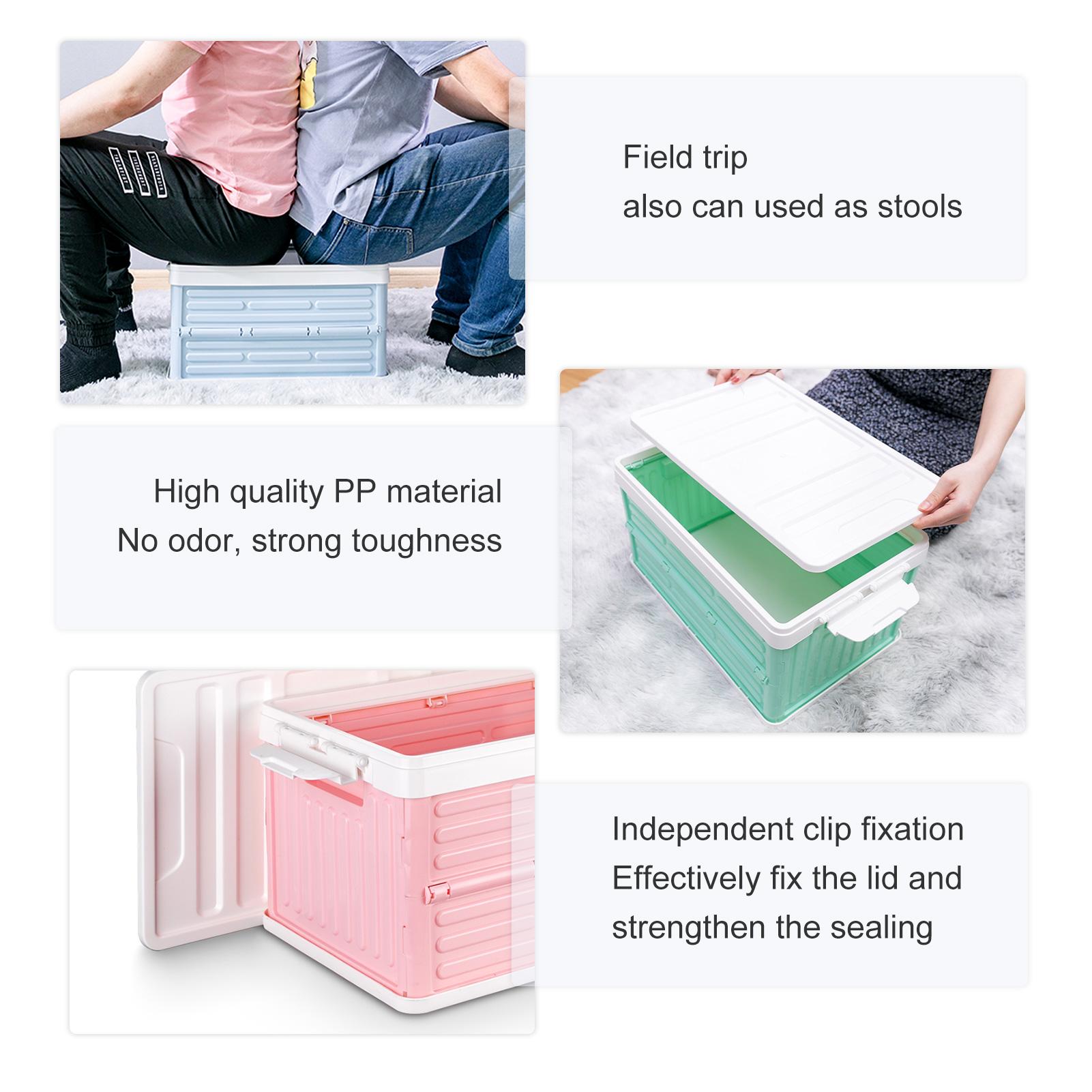 Field trip
also can used as stools

High quality PP material
No odor, strong toughness

Independent clip fixation
Effectively fix the lid and strengthen the sealing