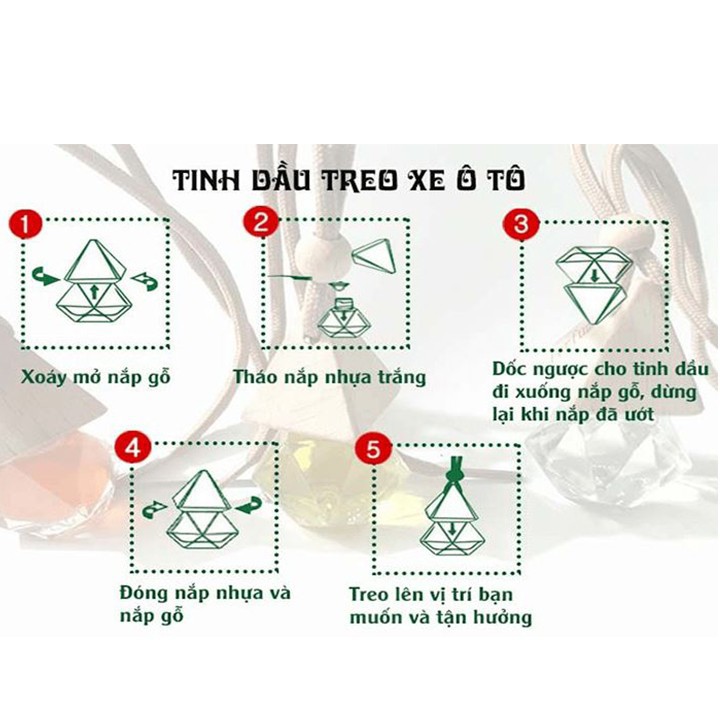 TINH DẦU TREO XE Ô TÔ

1

Xoáy mở nắp gỗ

2

Tháo nắp nhựa trắng

3

Dốc ngược cho tinh dầu đi xuống nắp gỗ, dừng lại khi nắp đã ướt

4

Đóng nắp nhựa và nắp gỗ

5

Treo lên vị trí bạn muốn và tận hưởng