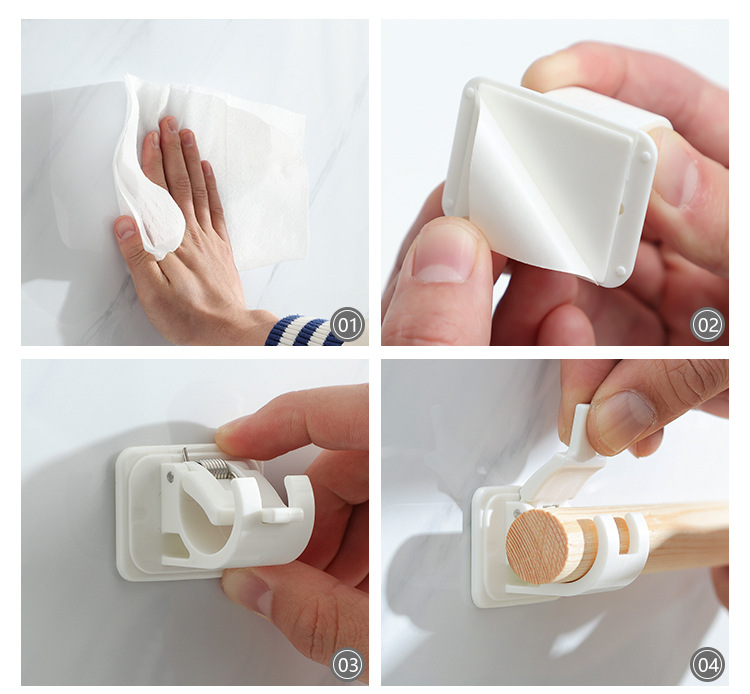 01

02

03

04