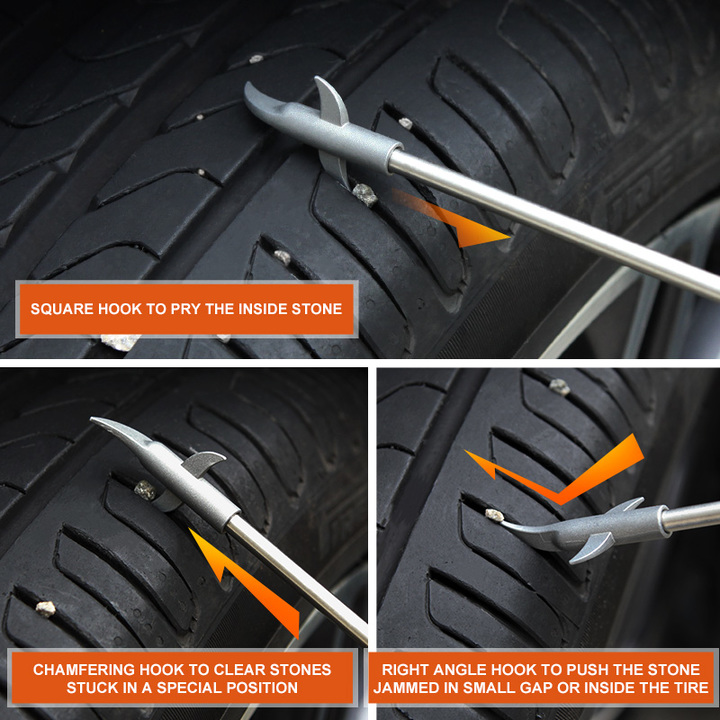 SQUARE HOOK TO PRY THE INSIDE STONE

CHAMFERING HOOK TO CLEAR STONES STUCK IN A SPECIAL POSITION

RIGHT ANGLE HOOK TO PUSH THE STONE JAMMED IN SMALL GAP OR INSIDE THE TIRE