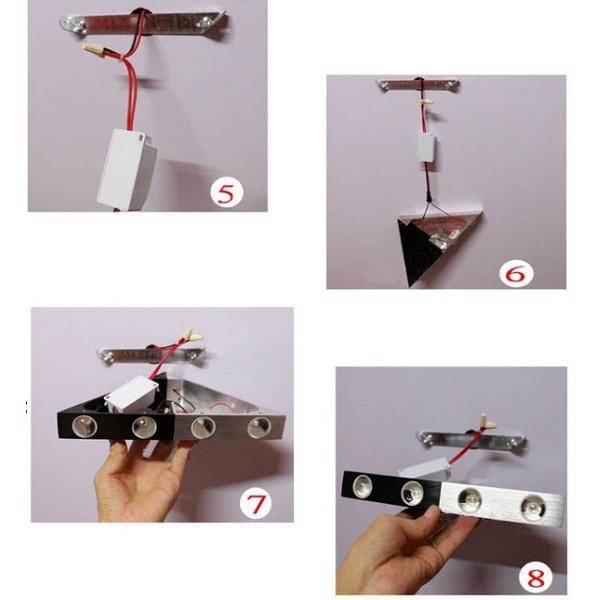 5

6

7

8