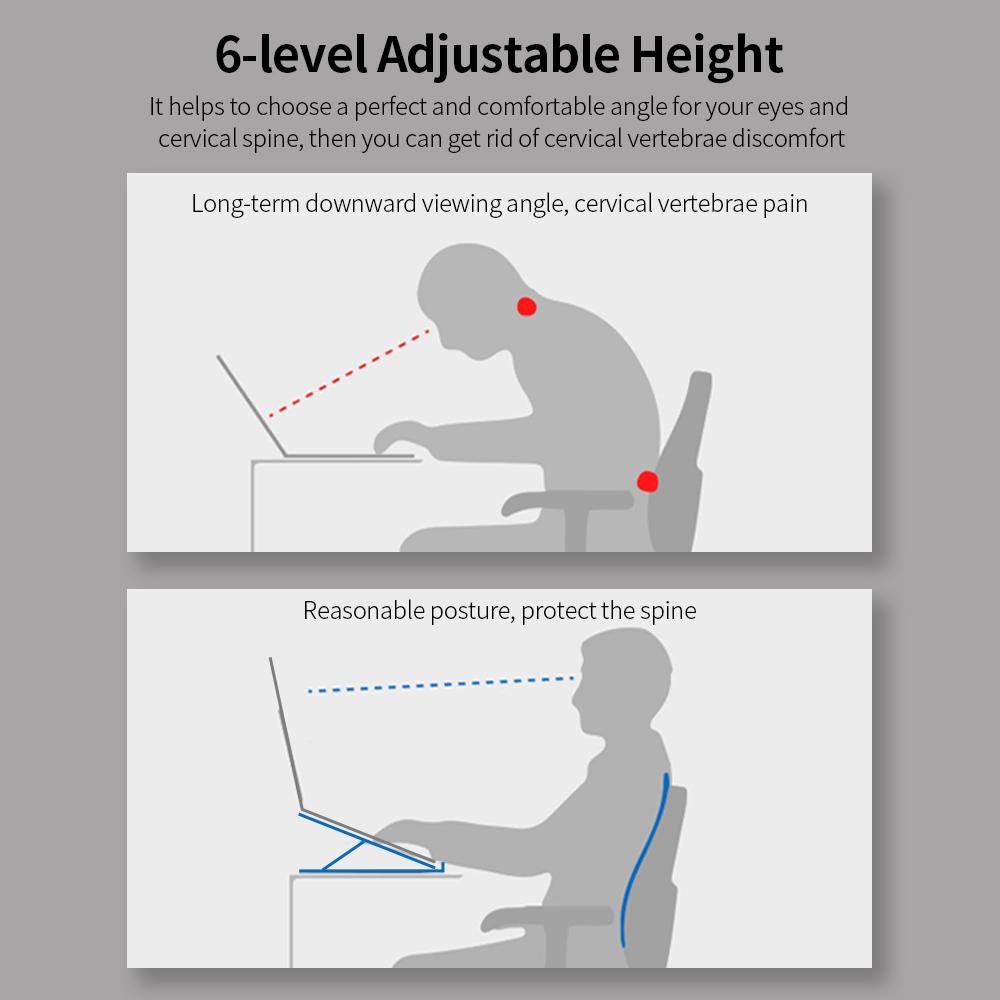 6-level Adjustable Height

It helps to choose a perfect and comfortable angle for your eyes and cervical spine, then you can get rid of cervical vertebrae discomfort

Long-term downward viewing angle, cervical vertebrae pain

Reasonable posture, protect the spine