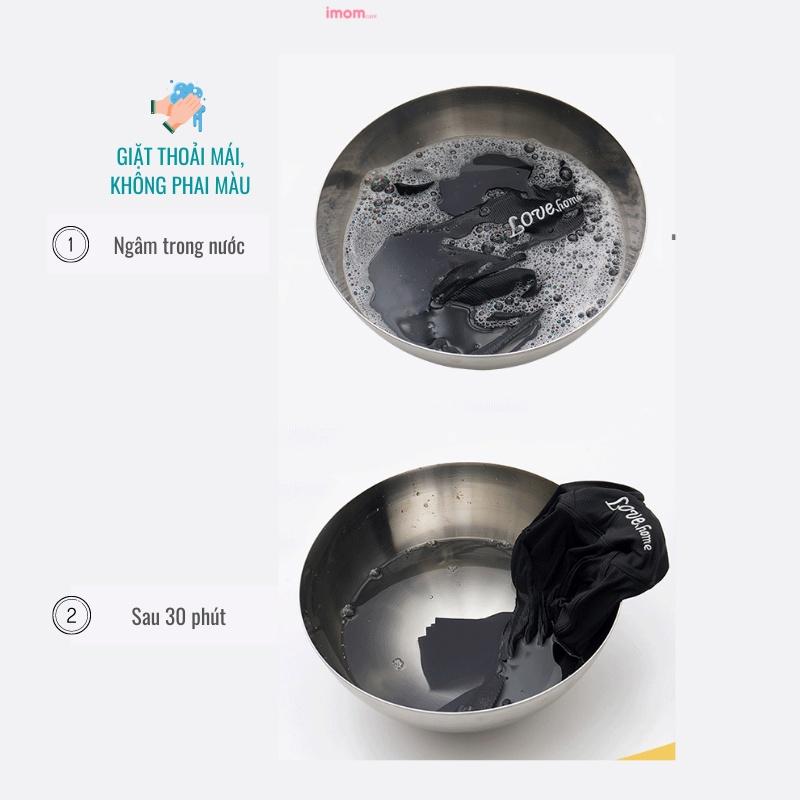 imom

GIẶT THOẢI MÁI, KHÔNG PHAI MÀU

1 Ngâm trong nước

Love home

2 Sau 30 phút

Love home