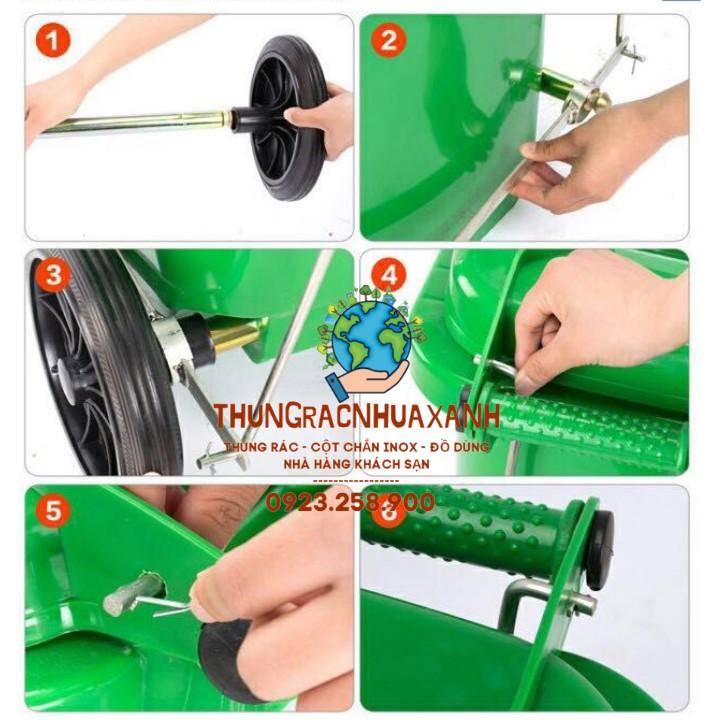 1

2

3

4

THUNGRACNHUAXANH

THÙNG RÁC - CỘT CHẮN INOX - ĐỒ DÙNG NHÀ HÀNG KHÁCH SẠN

0923.258.900

5

6