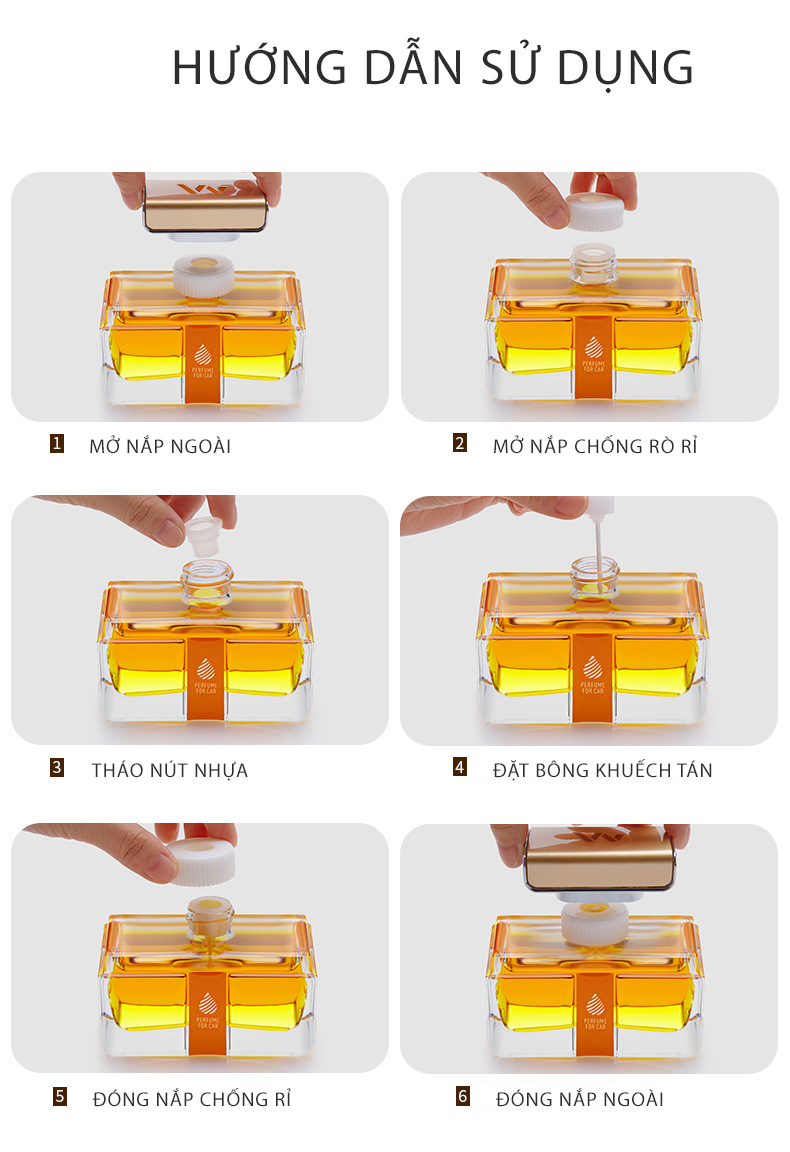 HƯỚNG DẪN SỬ DỤNG

PERFUME FOR CAR

1 MỞ NẮP NGOÀI

PERFUME FOR CAR

2 MỞ NẮP CHỐNG RÒ RỈ

PERFUME FOR CAR

3 THÁO NÚT NHỰA

PERFUME FOR CAR

4 ĐẶT BÔNG KHUẾCH TÁN

PERFUME FOR CAR

5 ĐÓNG NẮP CHỐNG RỈ

PERFUME FOR CAR

6 ĐÓNG NẮP NGOÀI