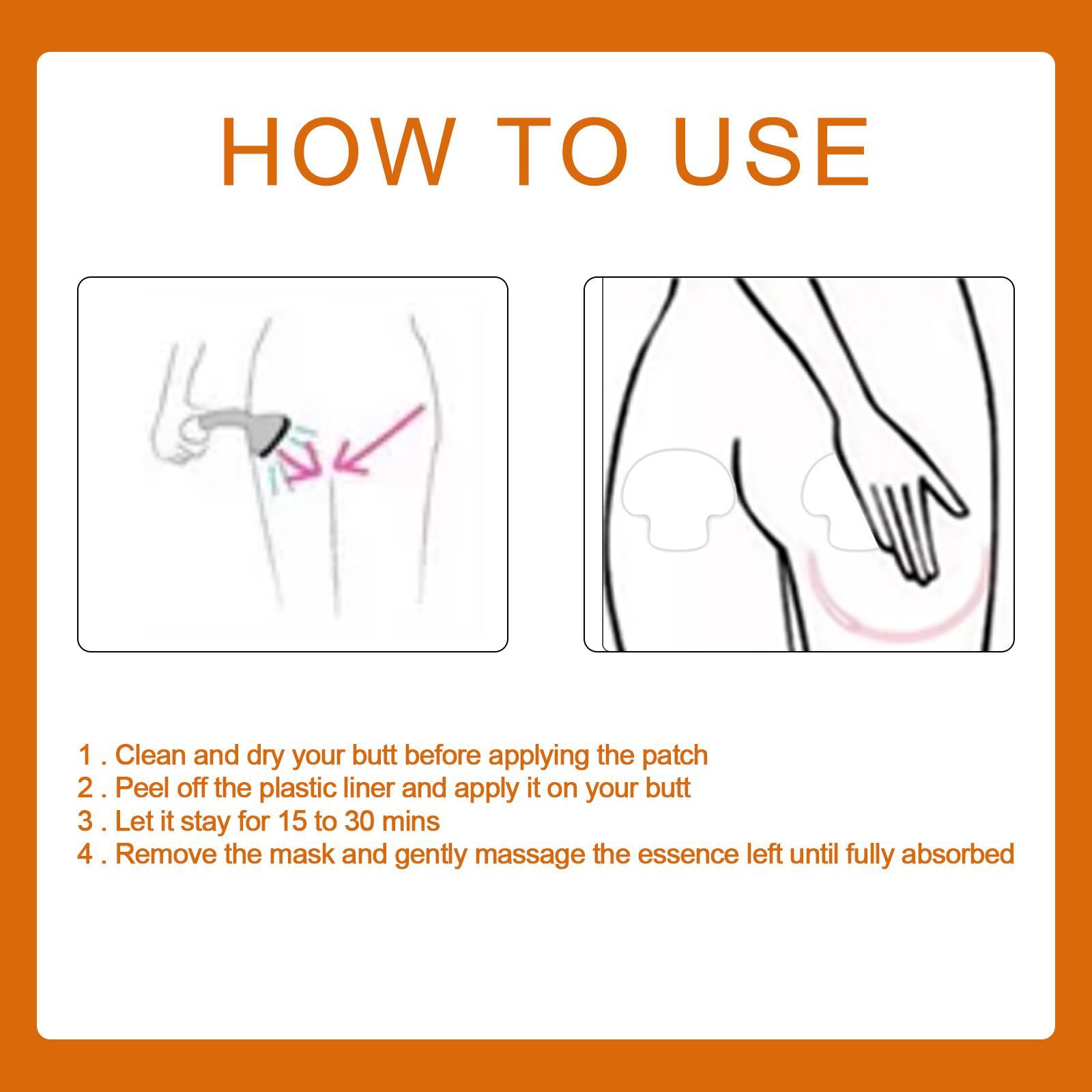 HOW TO USE

1 . Clean and dry your butt before applying the patch
2 . Peel off the plastic liner and apply it on your butt
3 . Let it stay for 15 to 30 mins
4 . Remove the mask and gently massage the essence left until fully absorbed