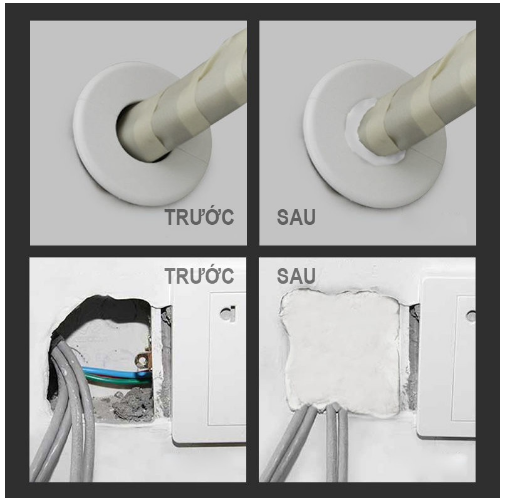 TRƯỚC

SAU

TRƯỚC

SAU